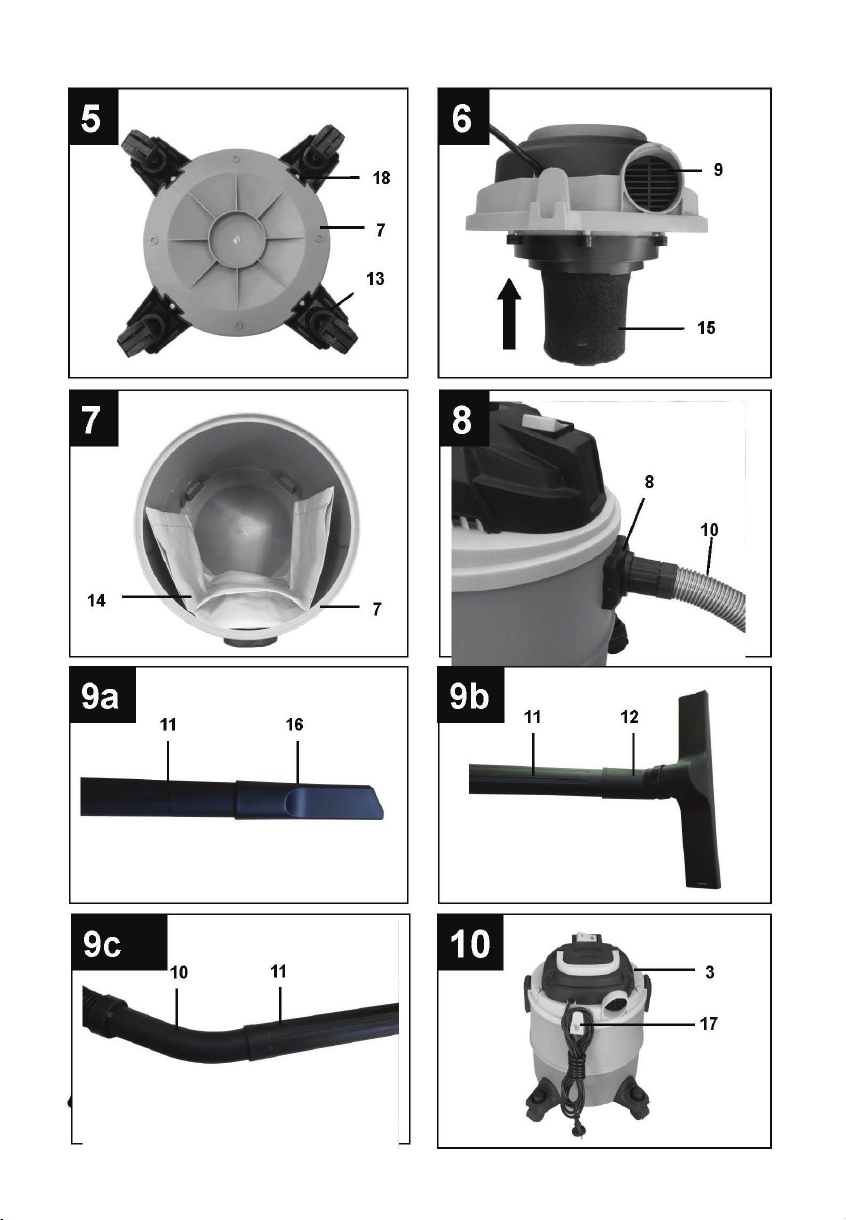 5
18
7
13

6
9
15

7
14
7

8
8
10

9a
11
16

9b
11
12

9c
10
11

10
3
17