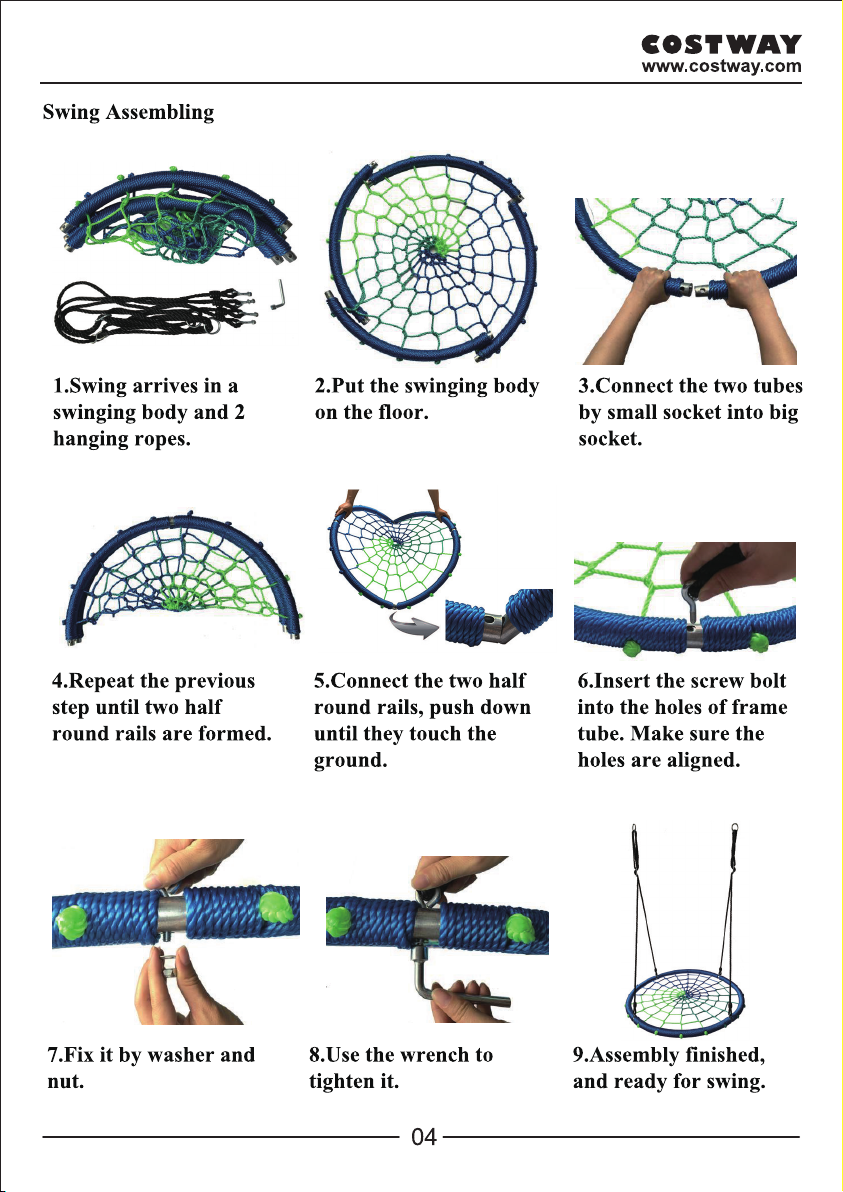 COSTWAY
www.costway.com

Swing Assembling

1.Swing arrives in a swinging body and 2 hanging ropes.

2.Put the swinging body on the floor.

3.Connect the two tubes by small socket into big socket.

4.Repeat the previous step until two half round rails are formed.

5.Connect the two half round rails, push down until they touch the ground.

6.Insert the screw bolt into the holes of frame tube. Make sure the holes are aligned.

7.Fix it by washer and nut.

8.Use the wrench to tighten it.

9.Assembly finished, and ready for swing.

04