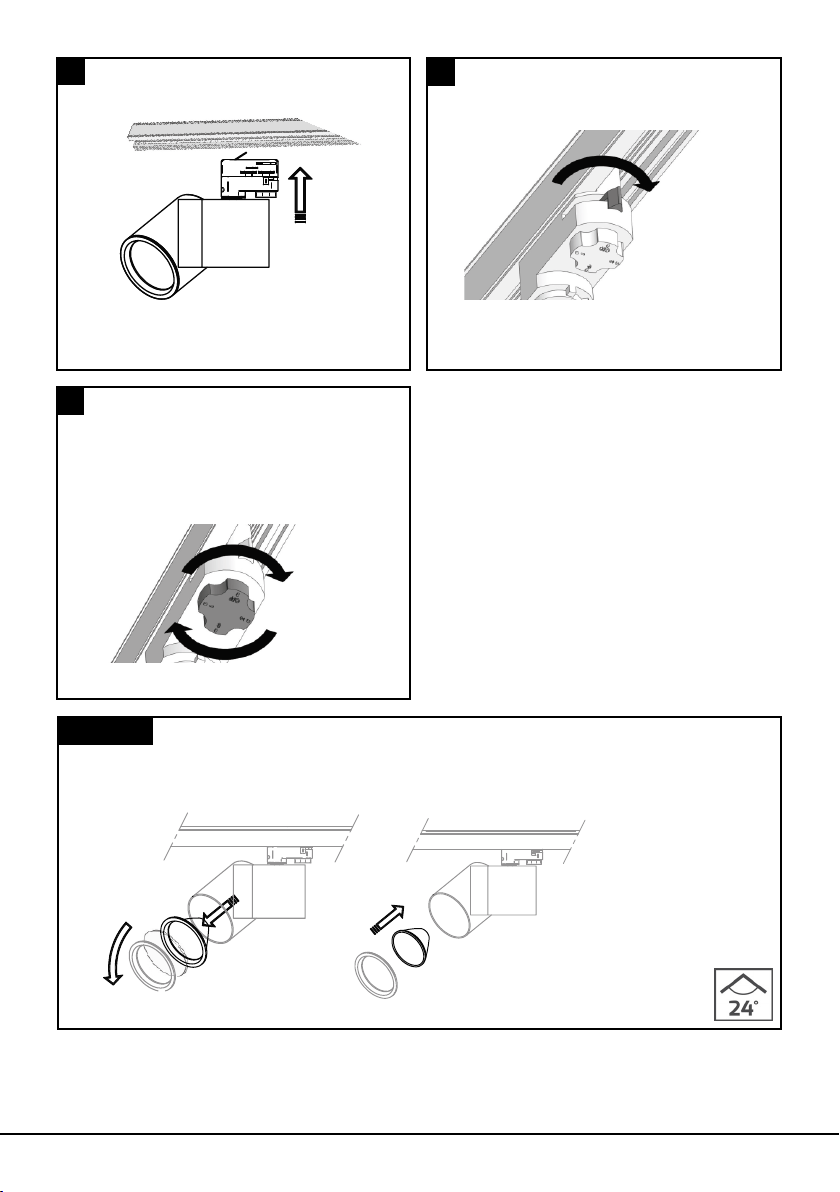 24°