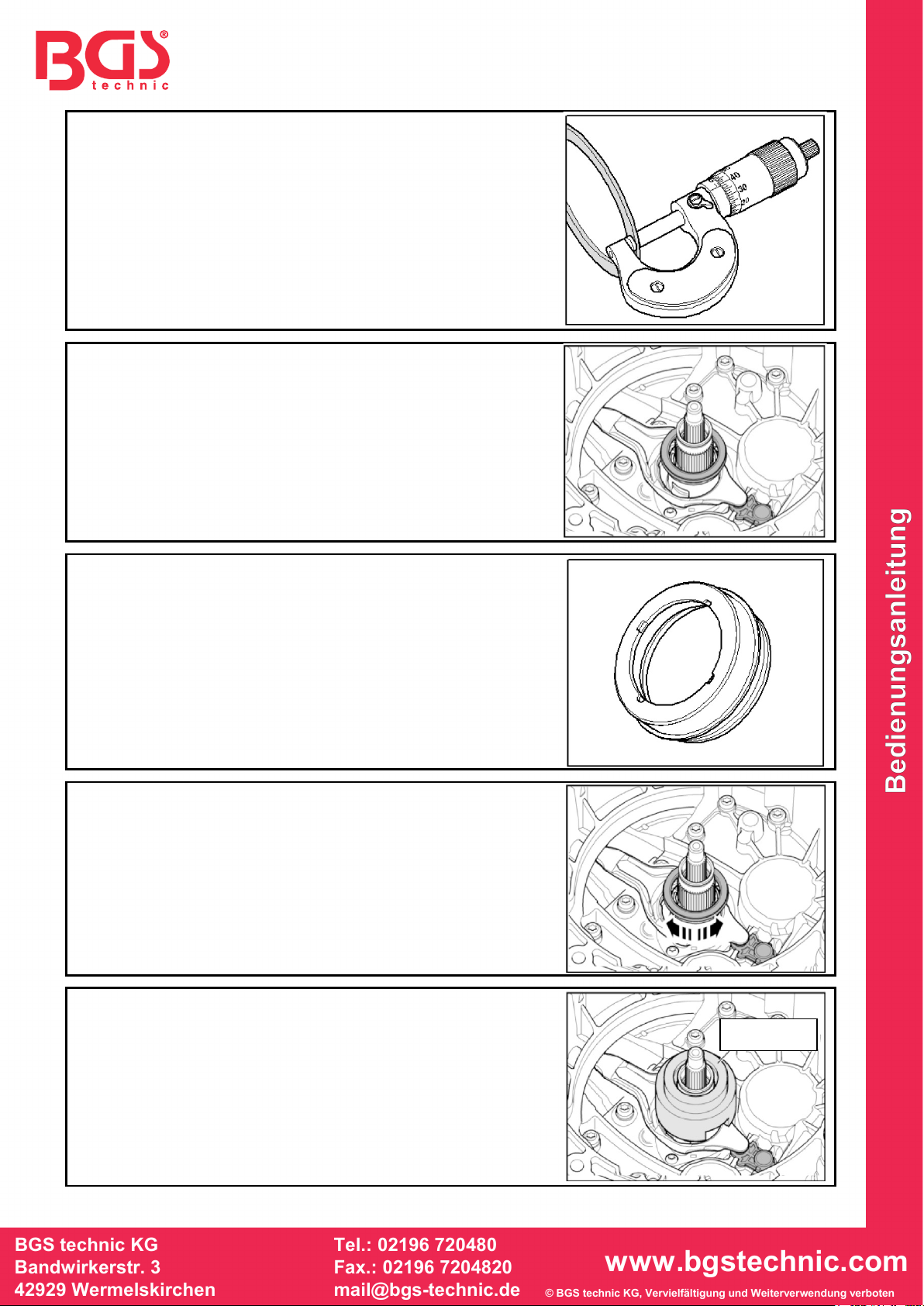 BGS® technic

40
30
20

Bedienungsanleitung

BGS technic KG
Bandwirkerstr. 3
42929 Wermelskirchen

Tel.: 02196 720480
Fax.: 02196 7204820
mail@bgs-technic.de

www.bgstechnic.com

© BGS technic KG, Vervielfältigung und Weiterverwendung verboten