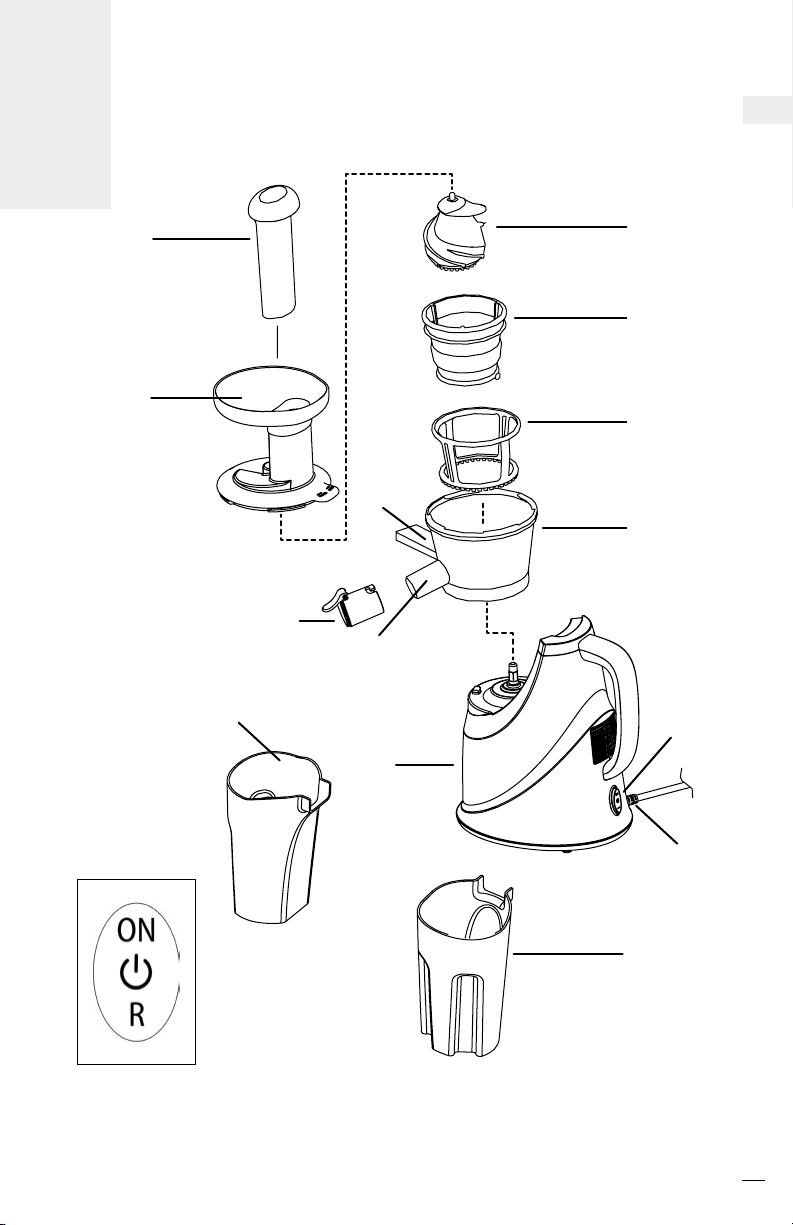 ON
R