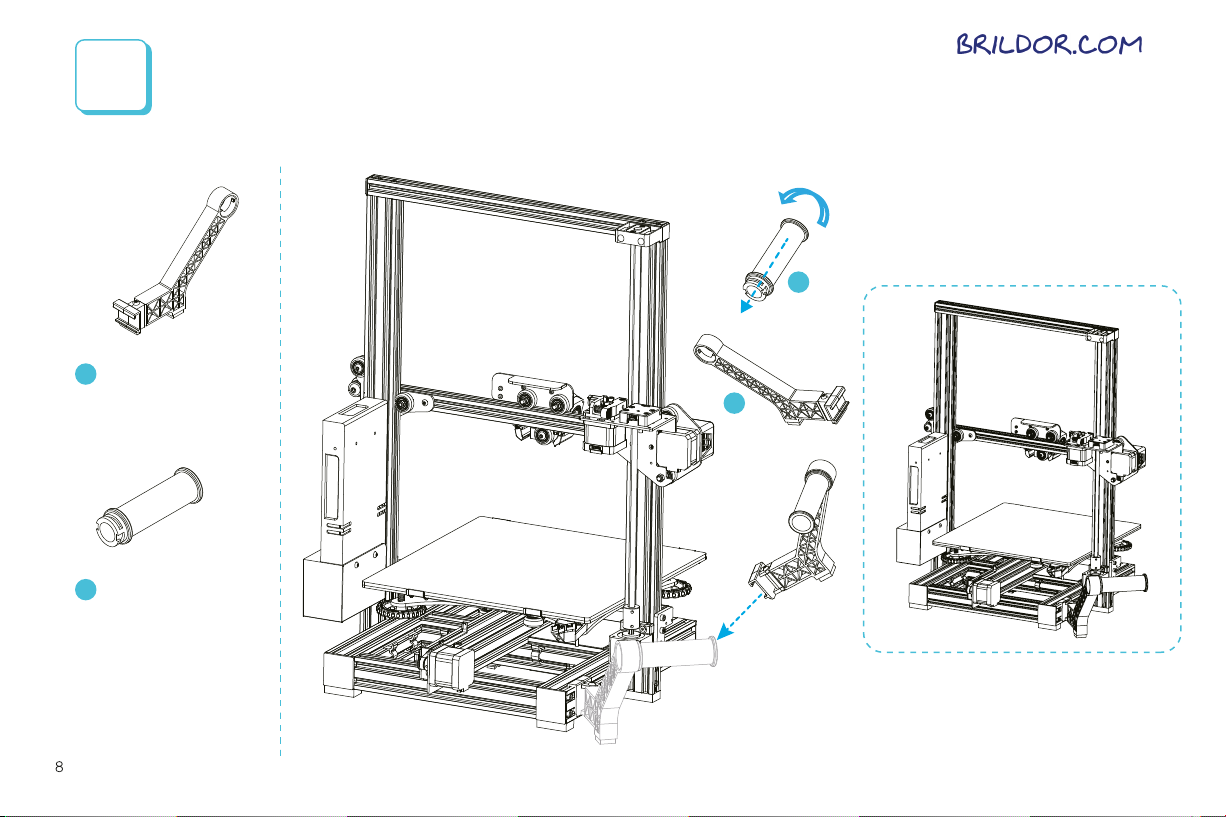 BRILDOR.COM

8