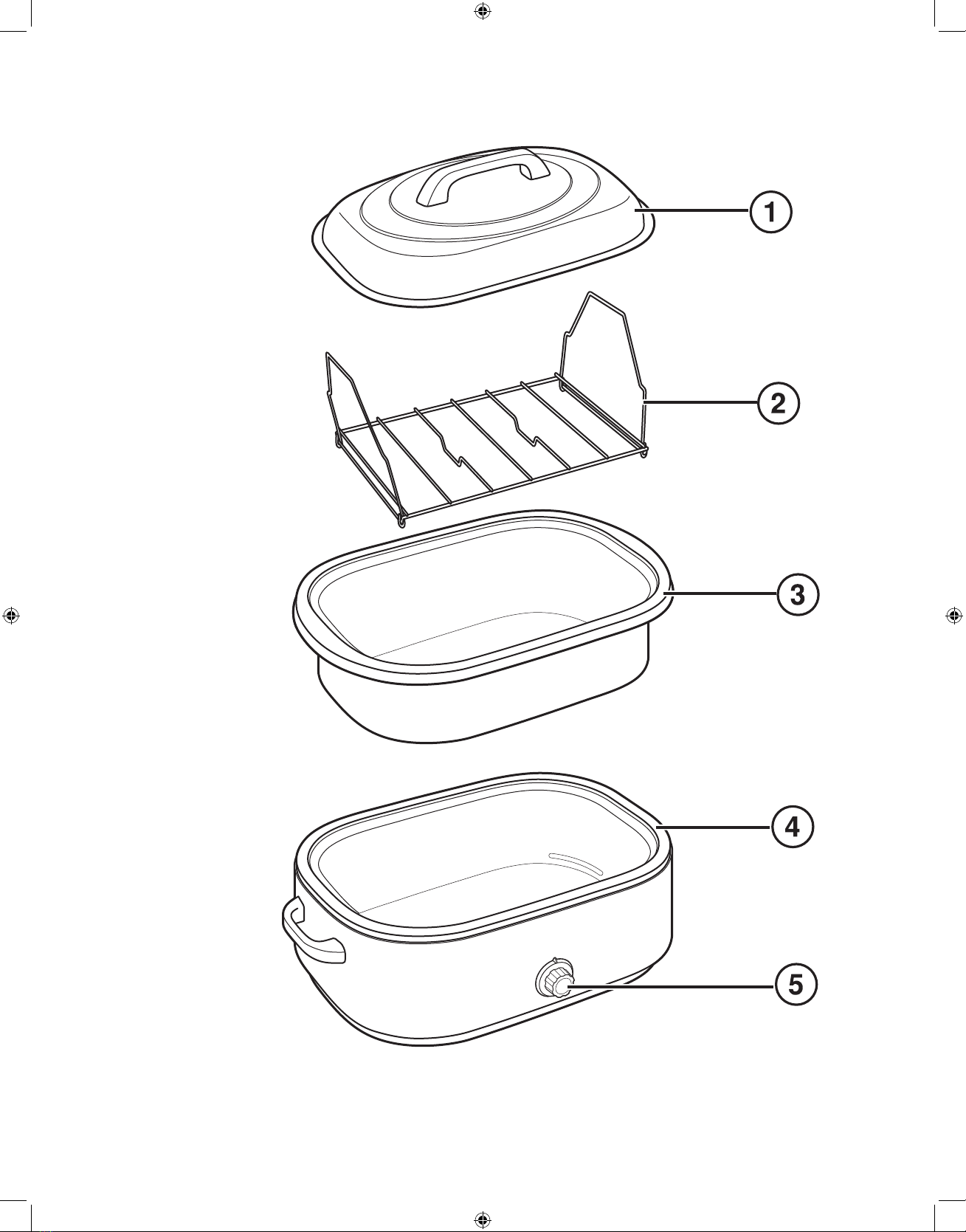 1
2
3
4
5