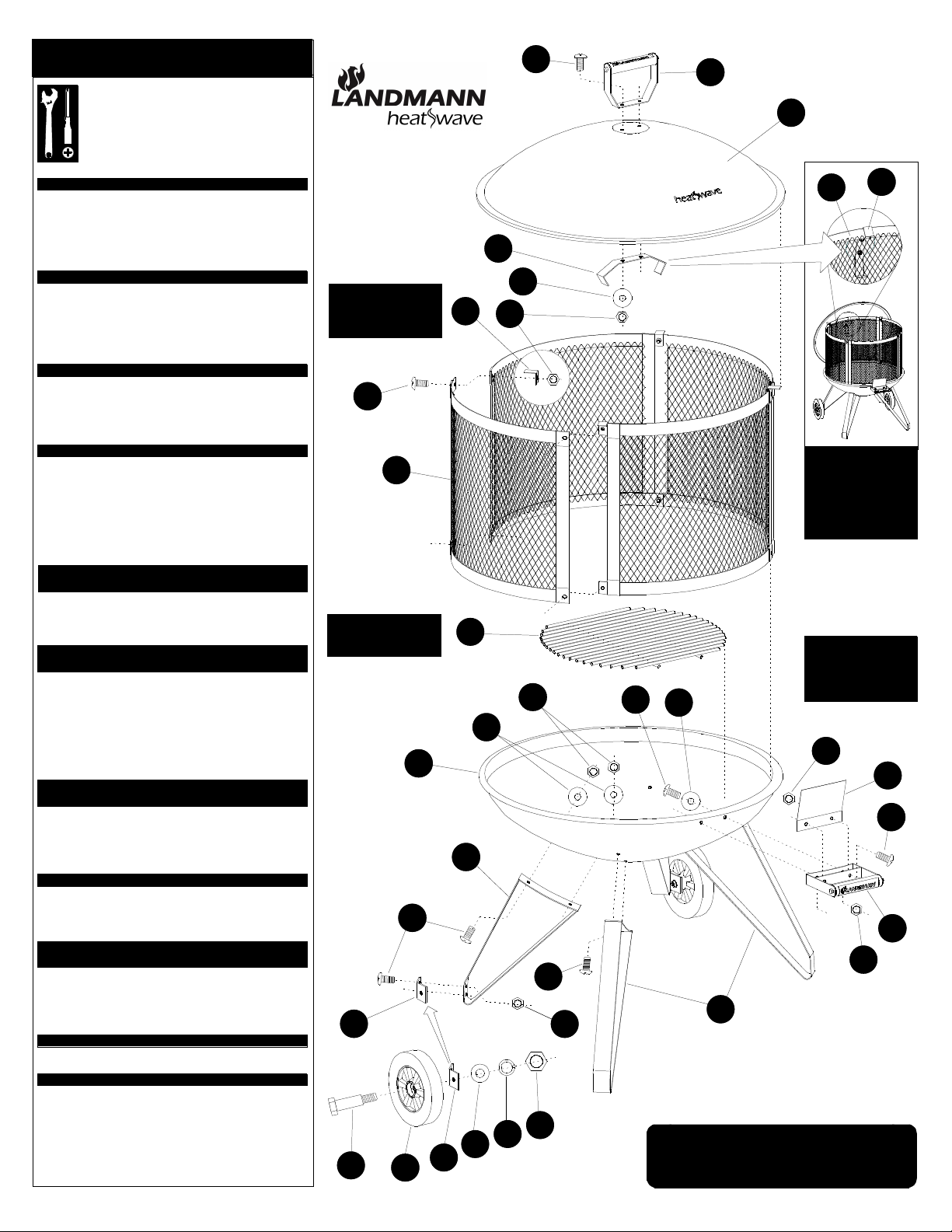 LANDMANN
heatwave

heatwave