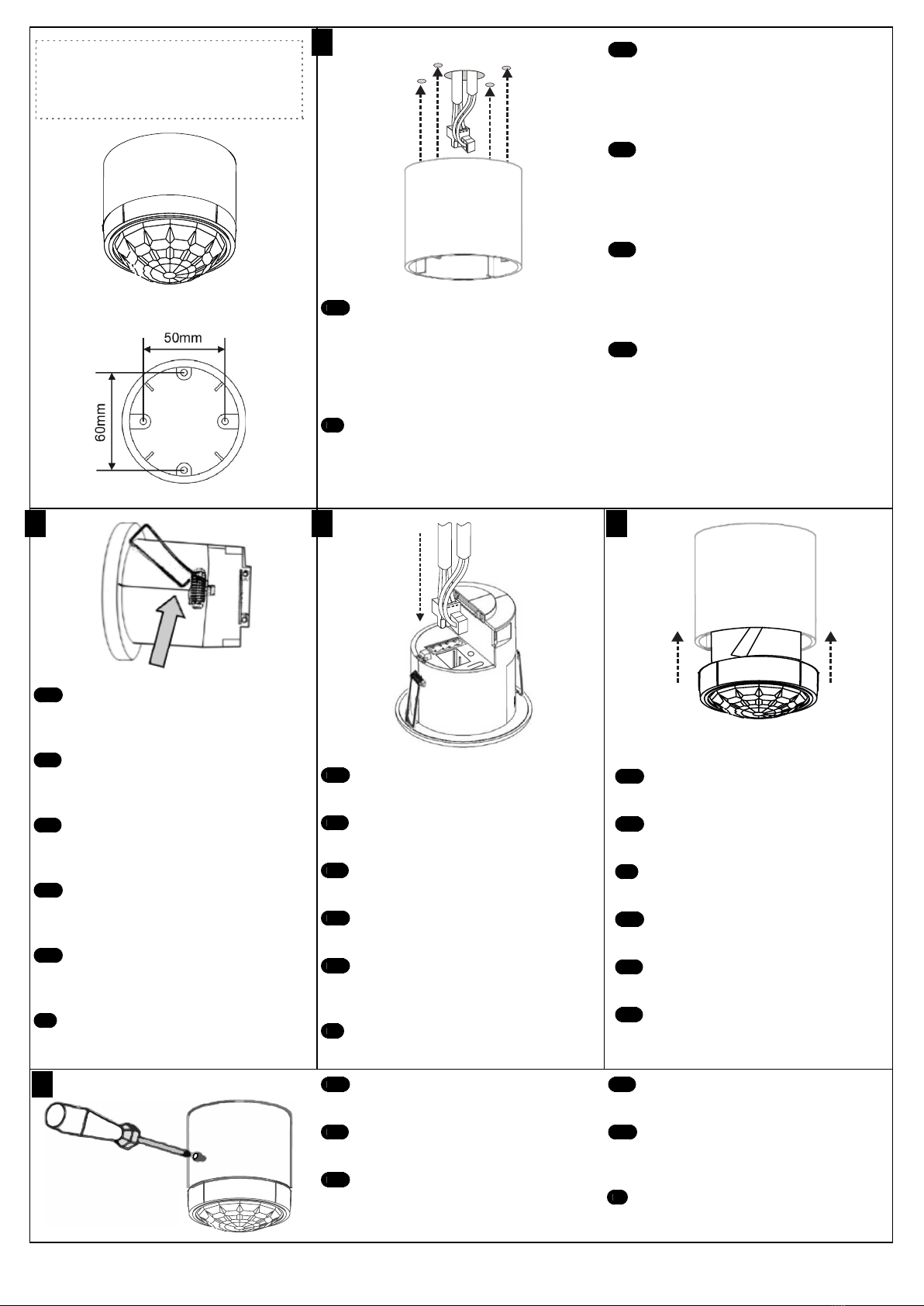 50mm

60mm