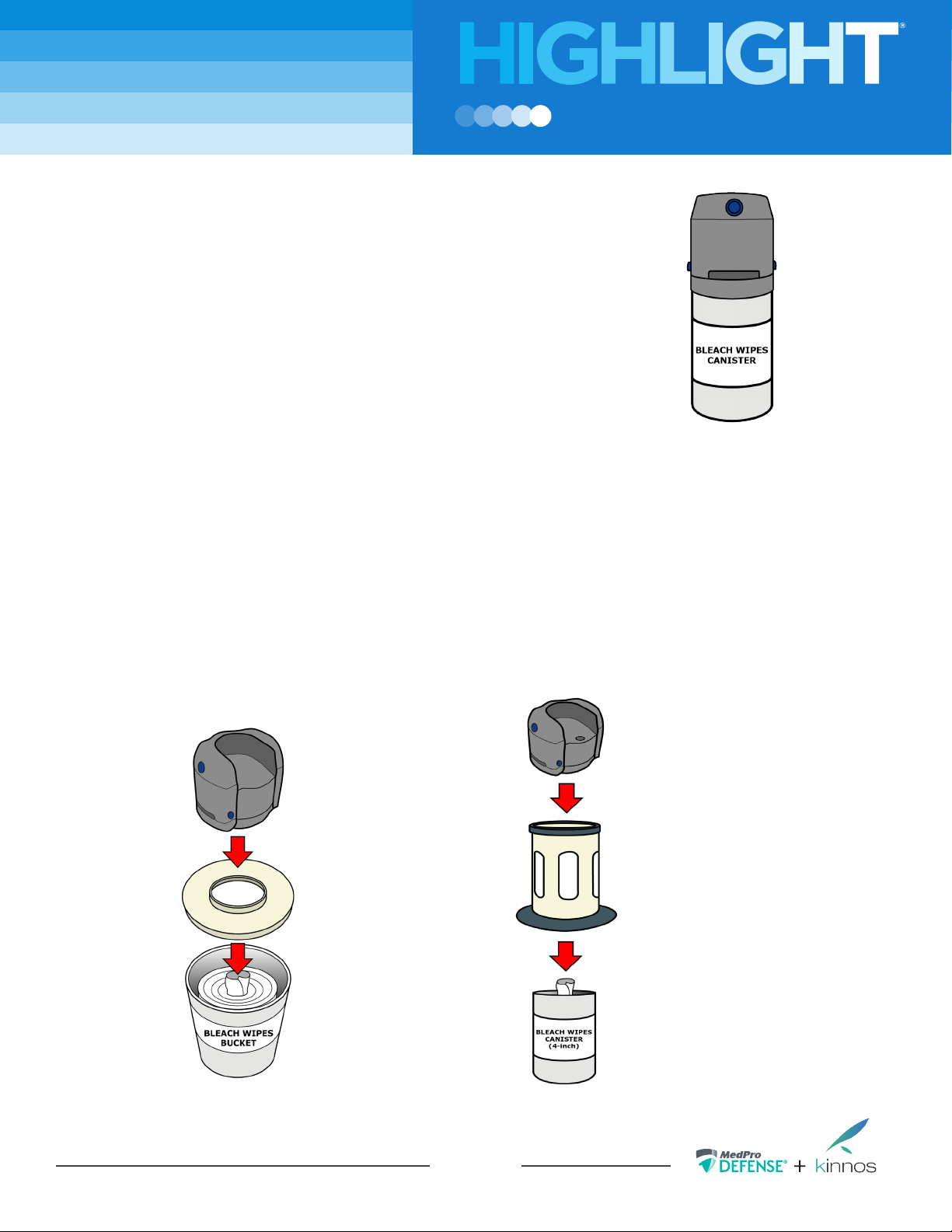 HIGHLIGHT®

BLEACH WIPES CANISTER

BLEACH WIPES BUCKET

BLEACH WIPES CANISTER (4-inch)

MedPro DEFENSE® + kinnos