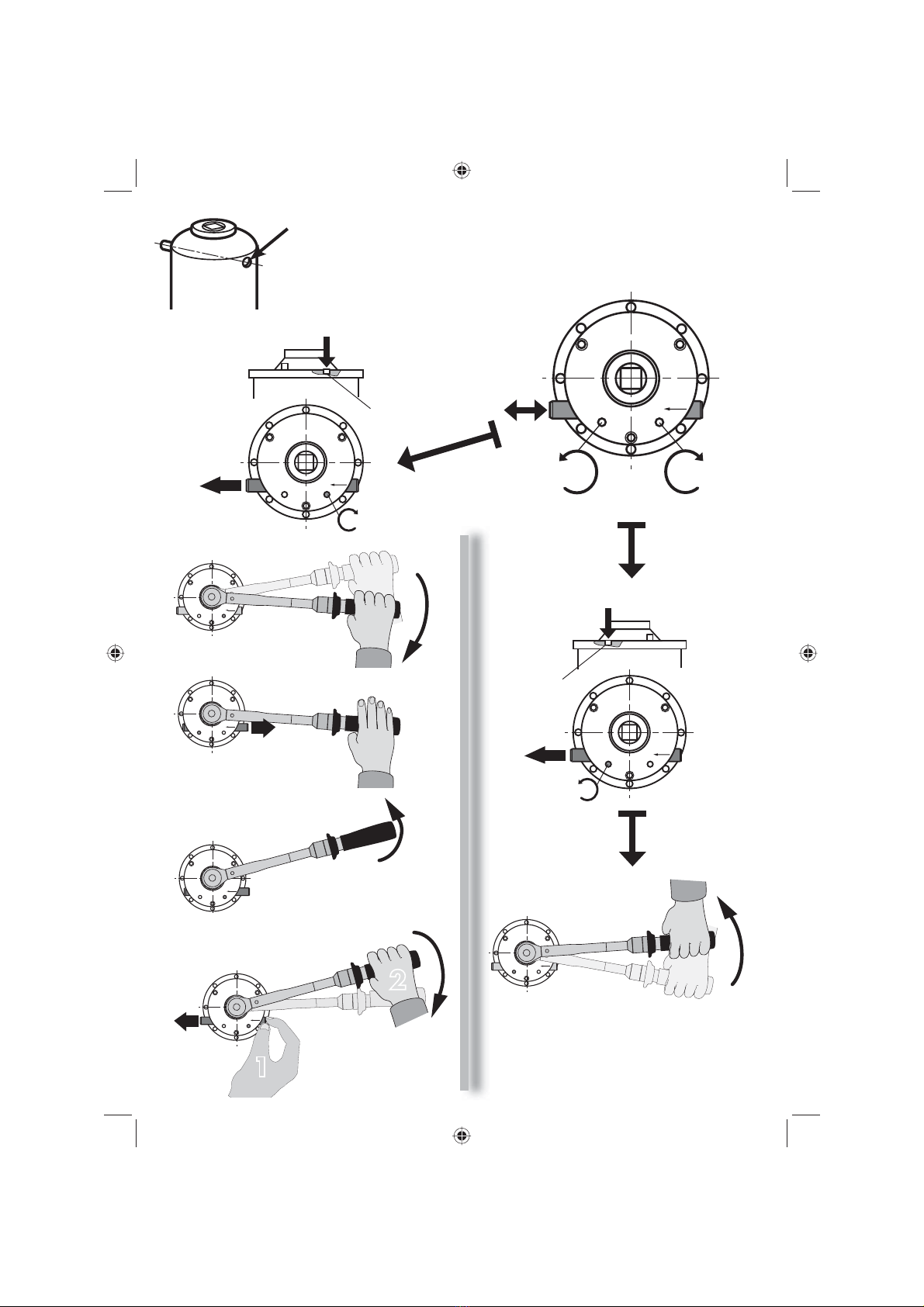 2

1