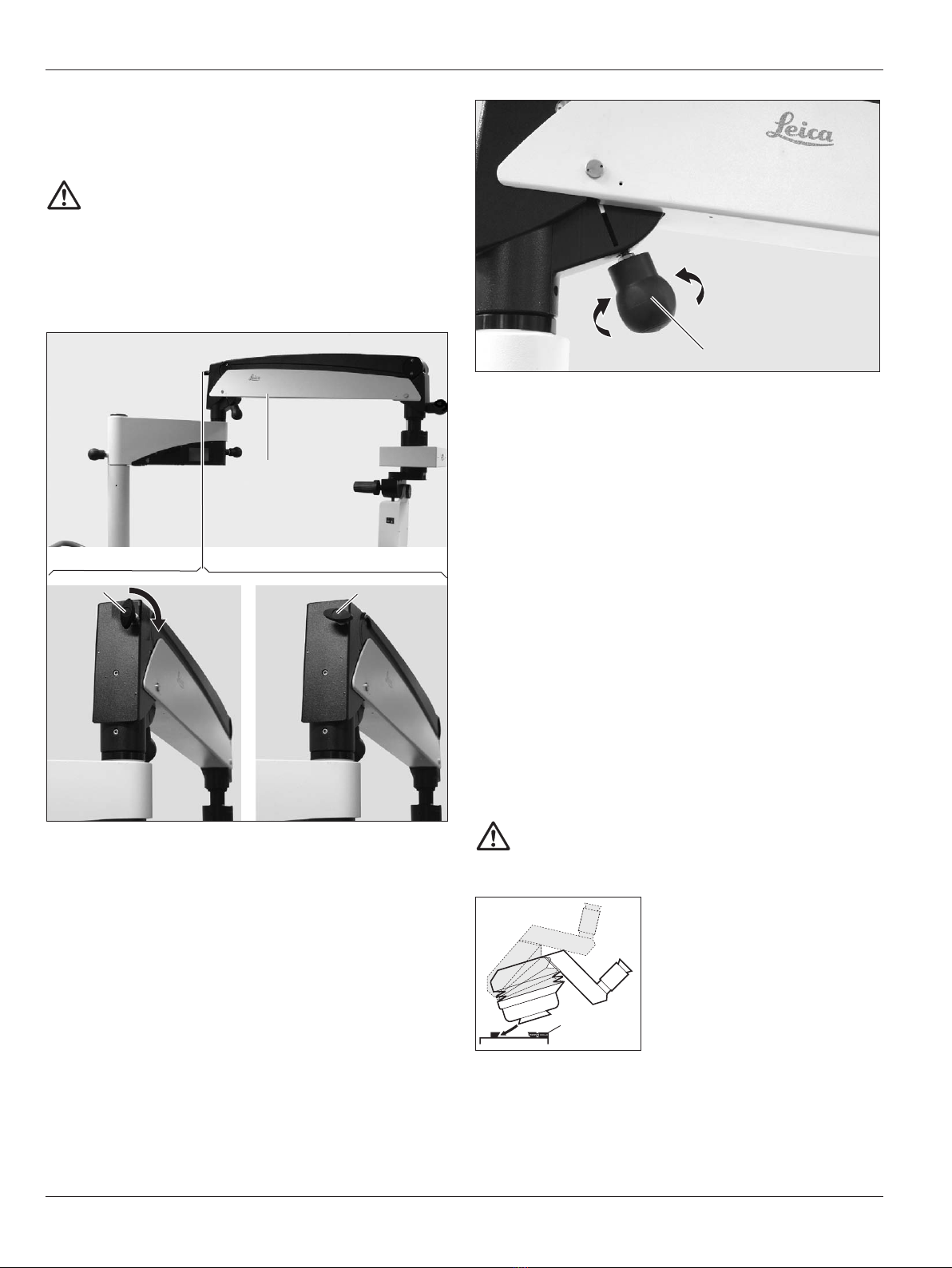 Leica