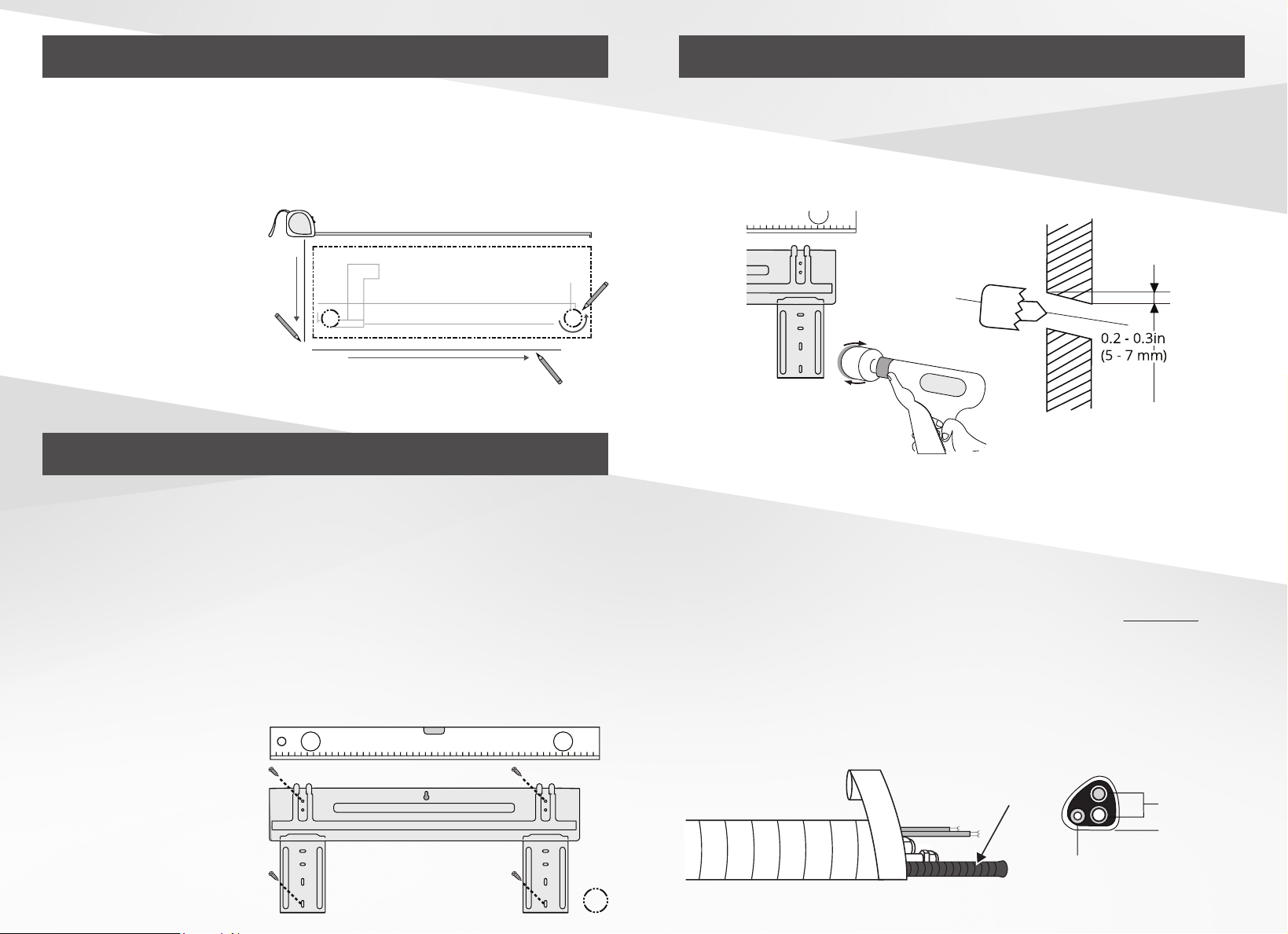 0.2 - 0.3in
(5 - 7 mm)