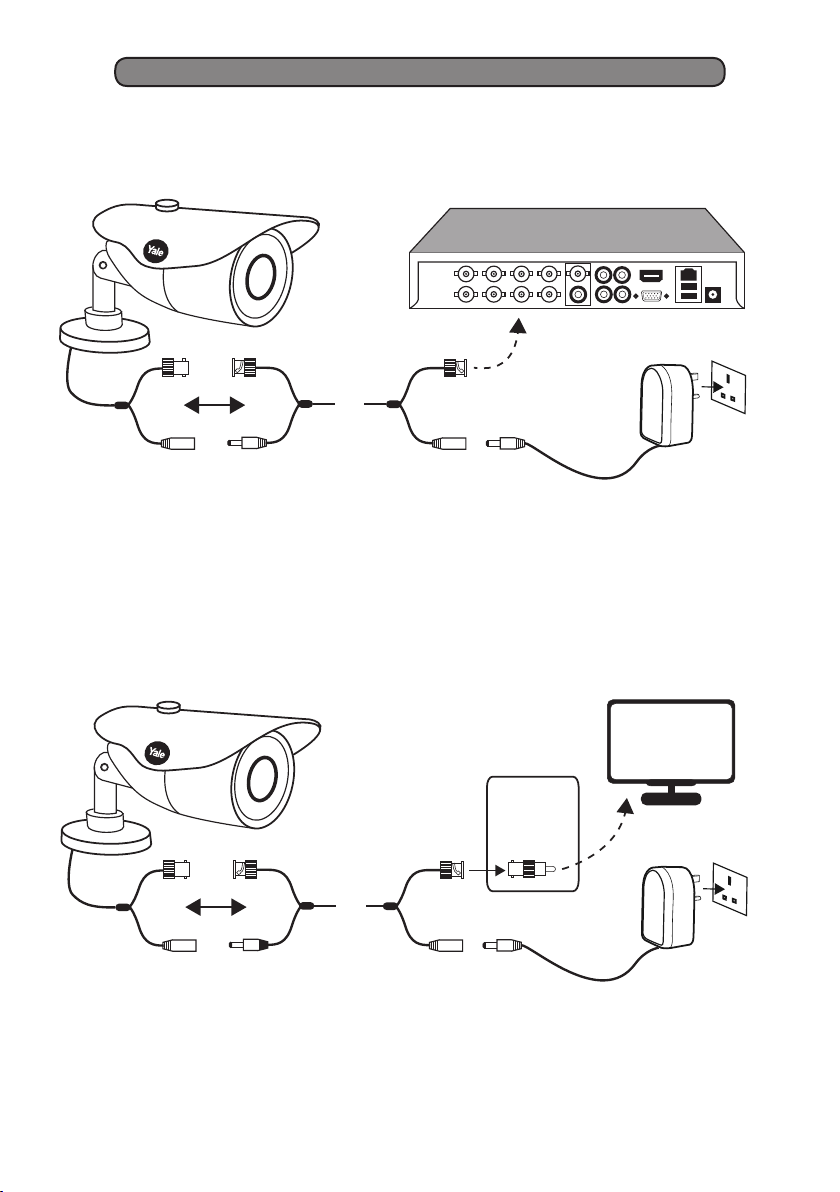 Yale

Yale