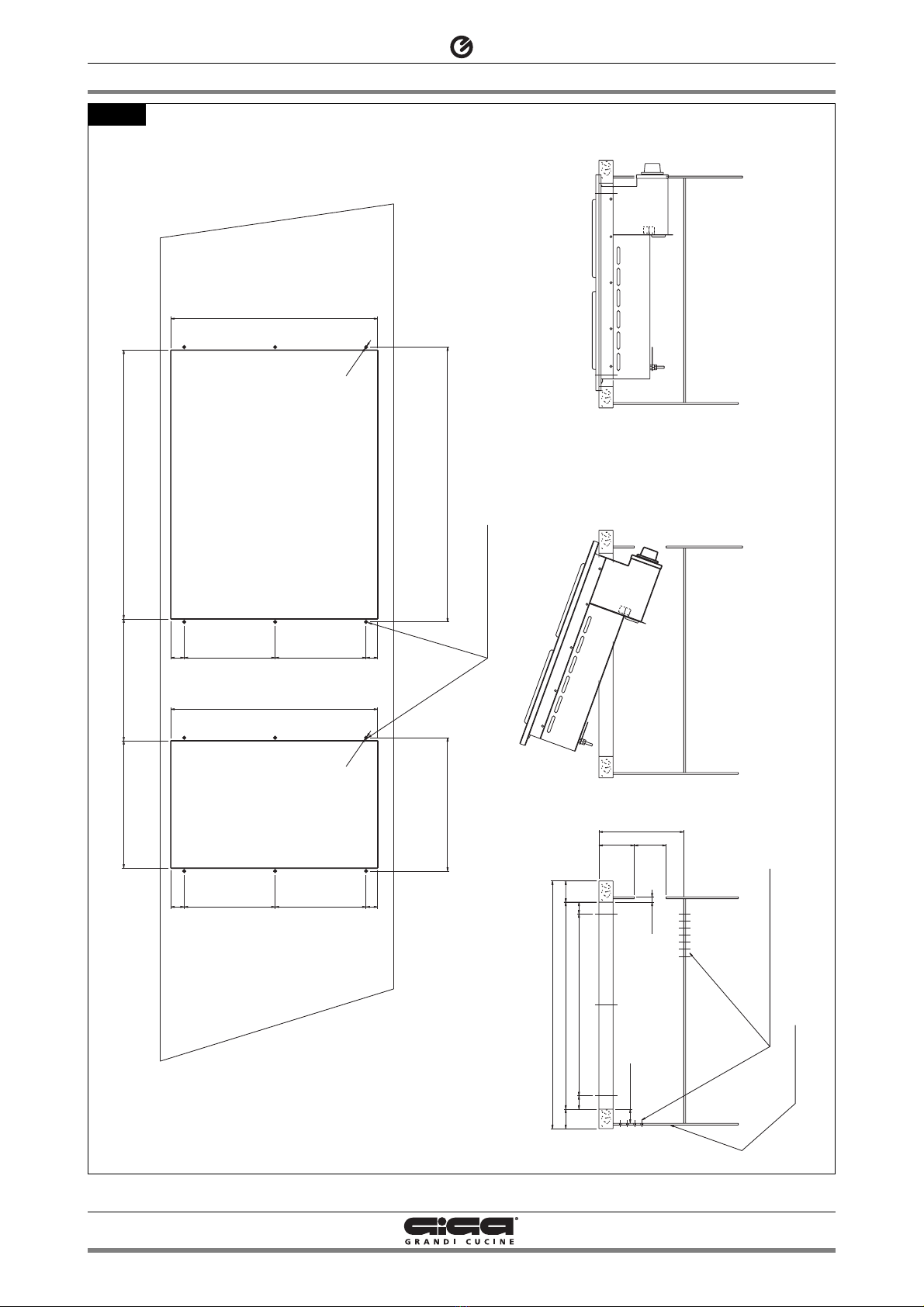 GIGA
GRANDI CUCINE