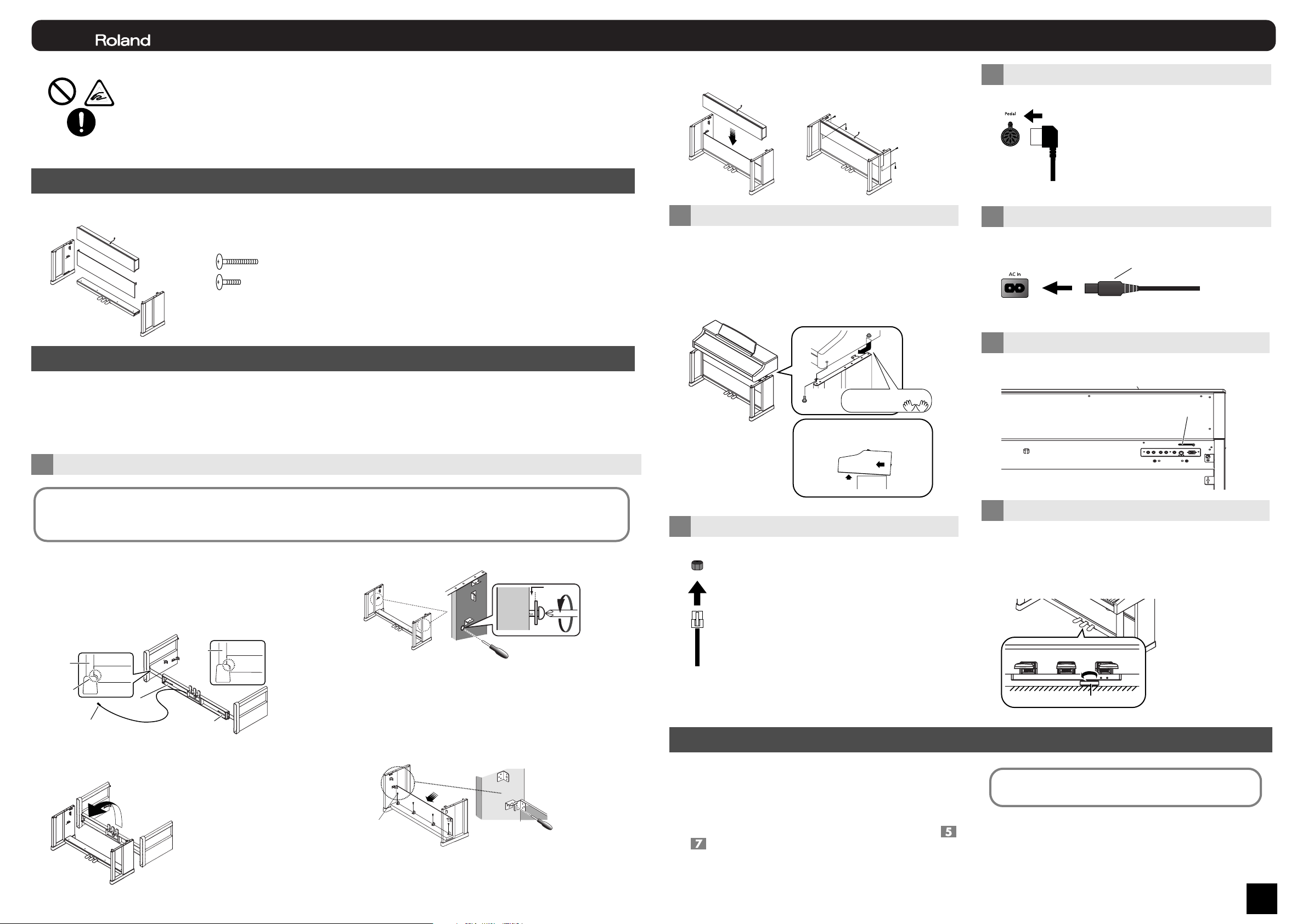 Roland

Pedal

AC In

5

7