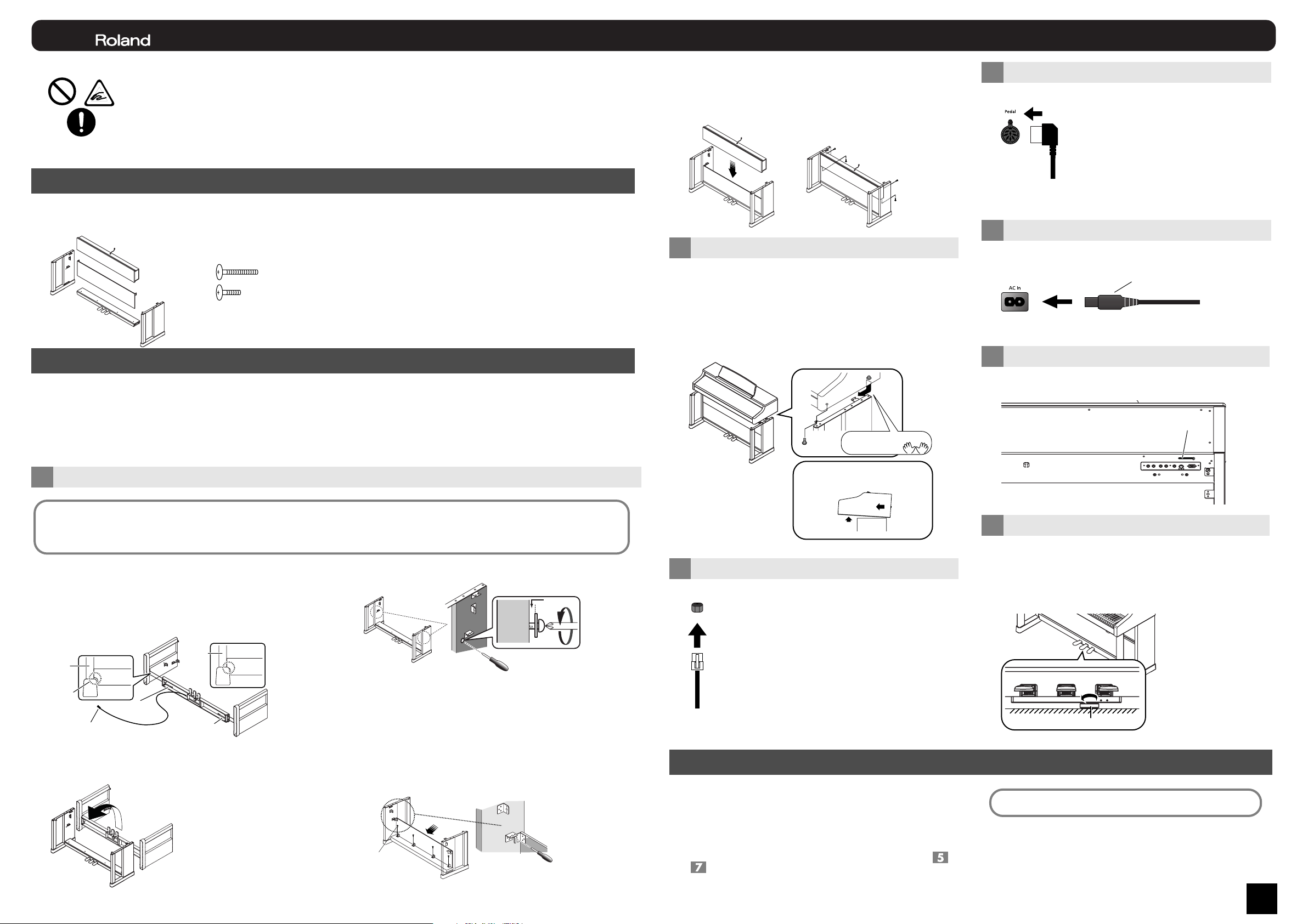 Roland

Pedal

AC In

7

5