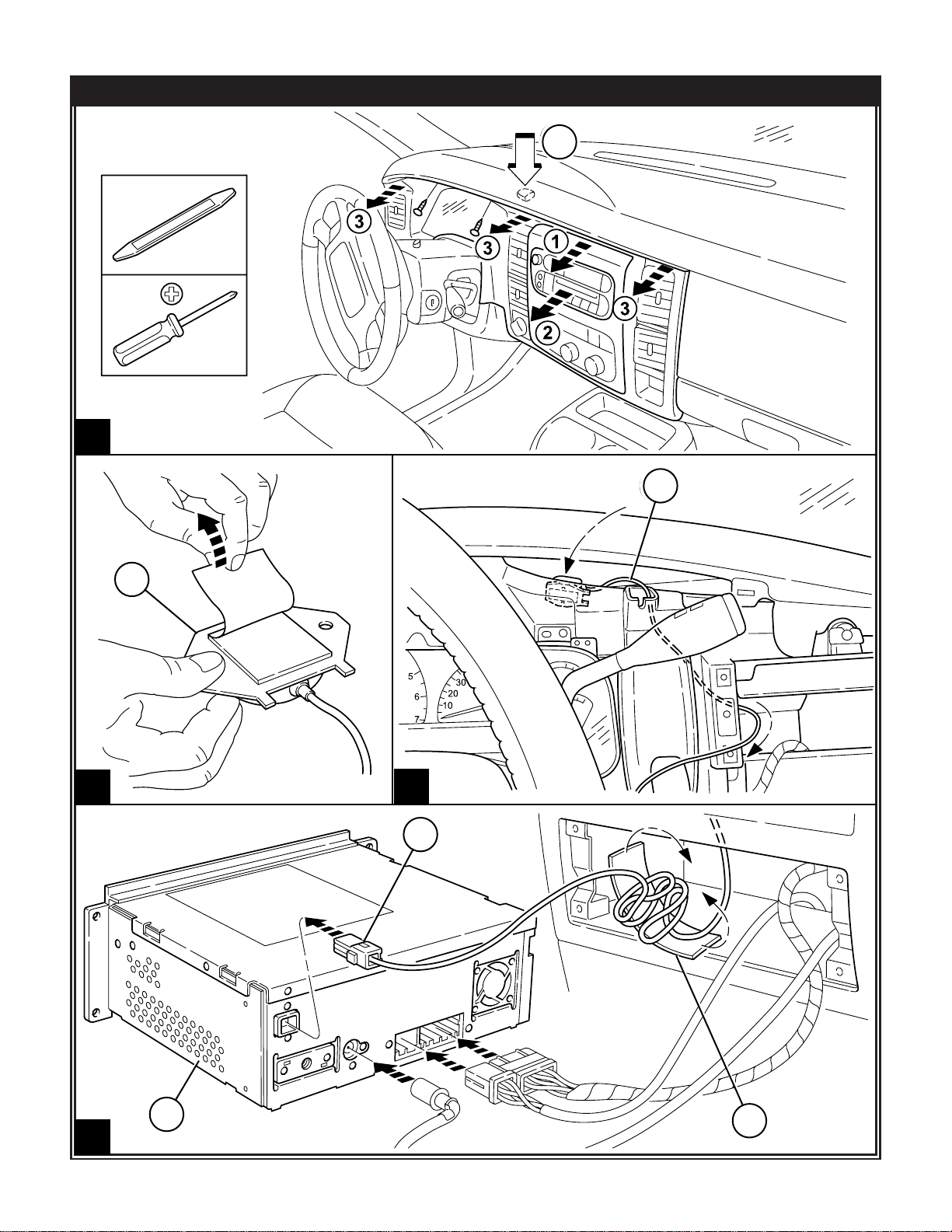 3

3

1

3

2

5
6
7
30
20
10