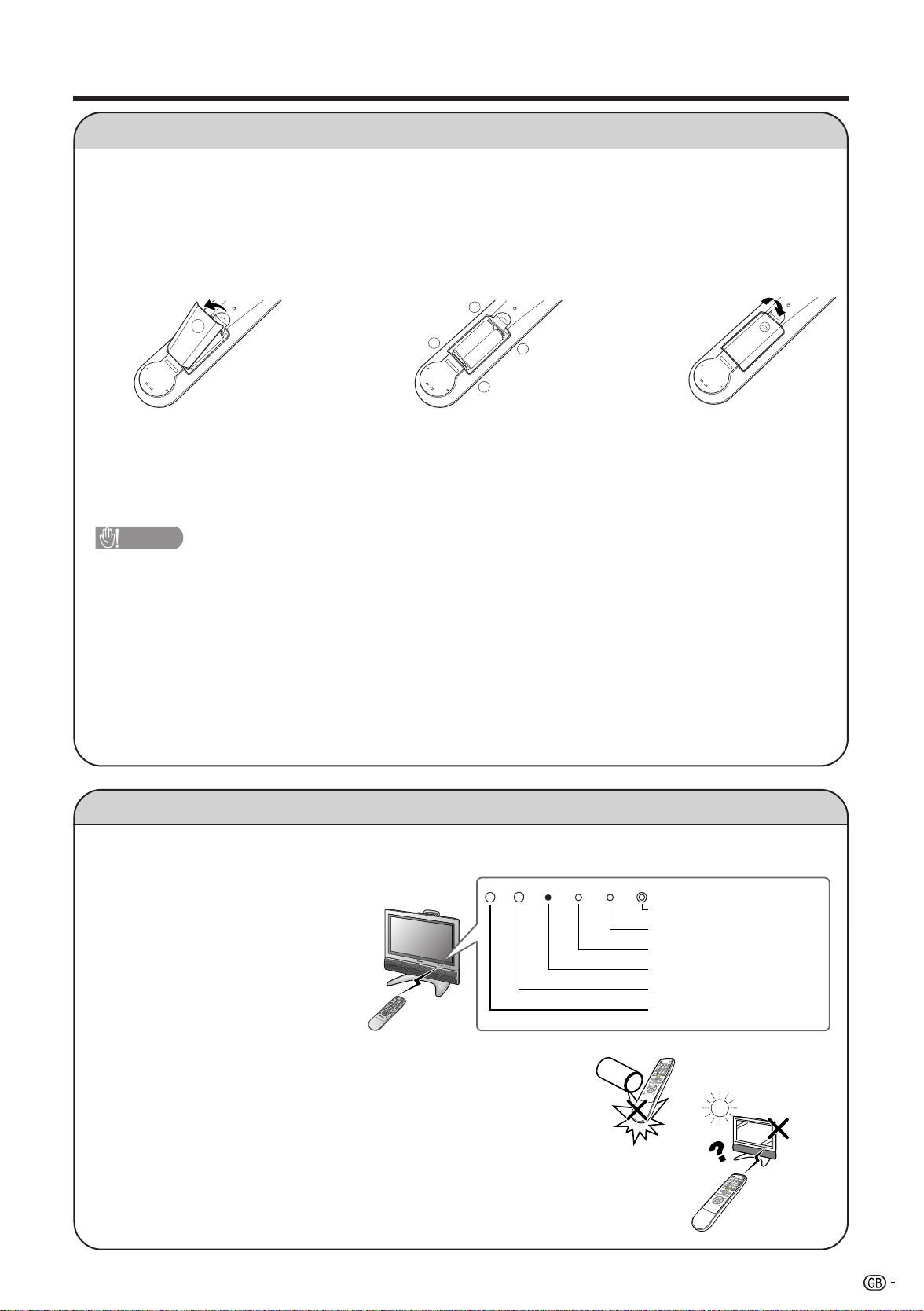 GB -