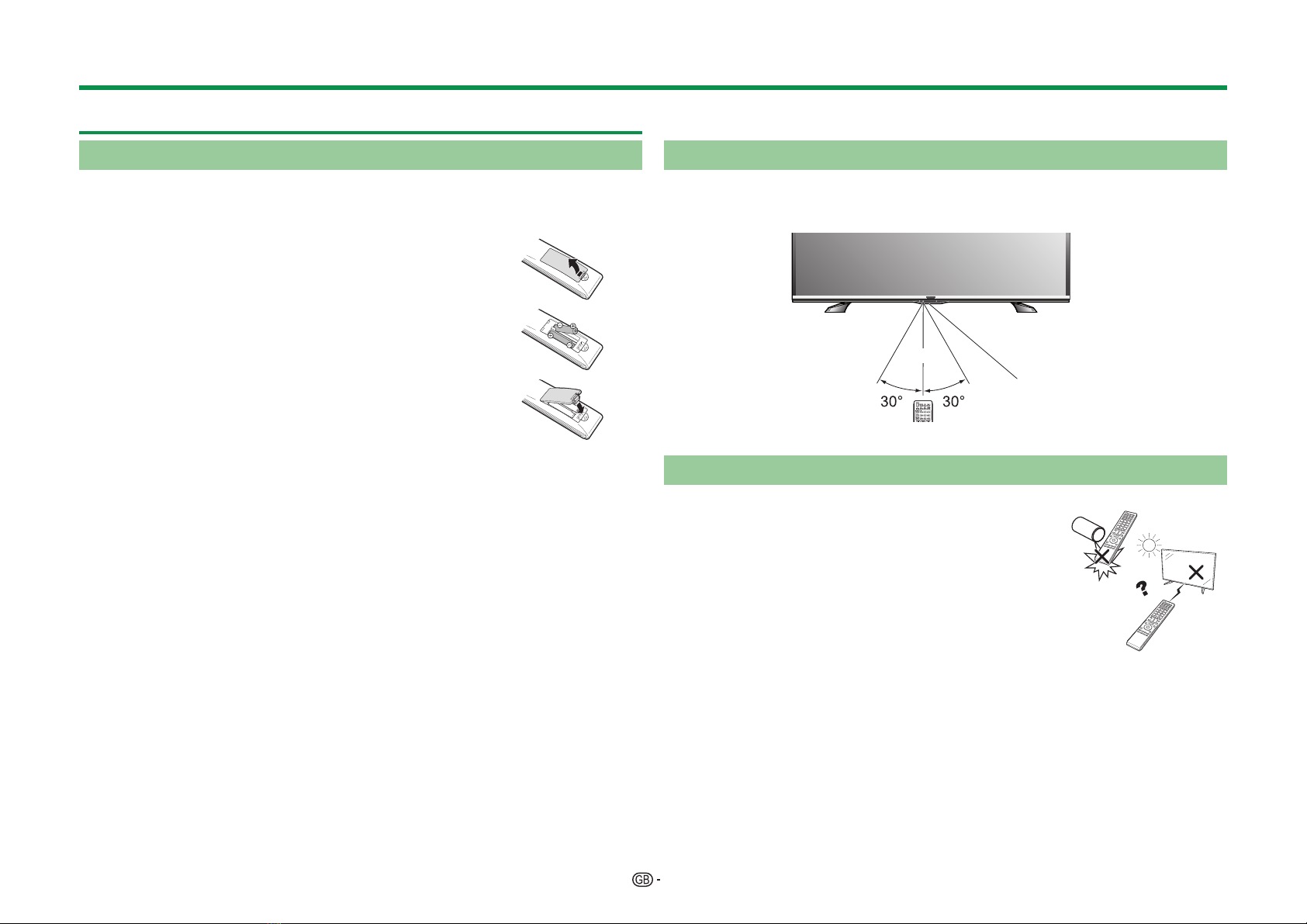 30°
30°

GB -