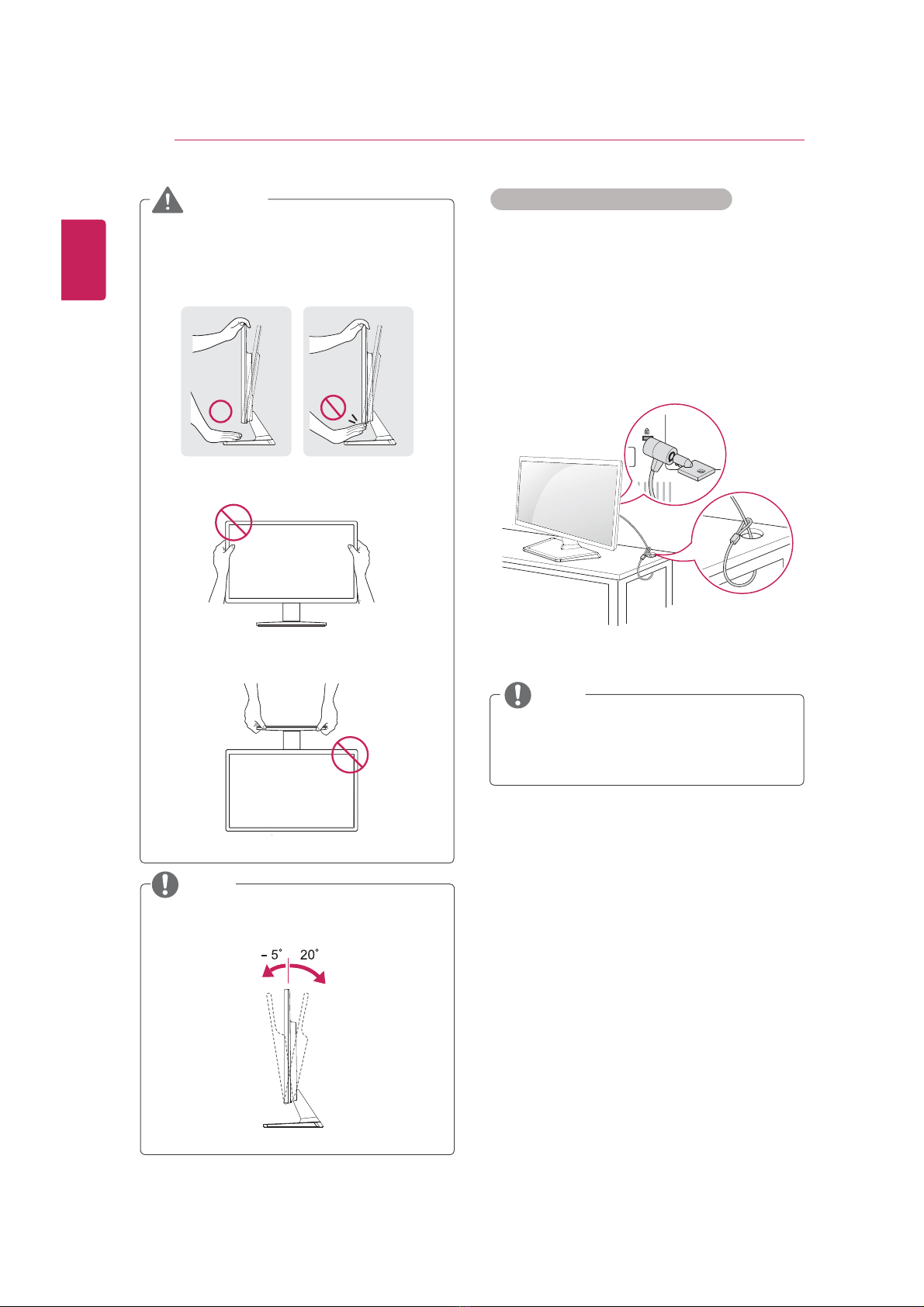 - 5˚ 20˚