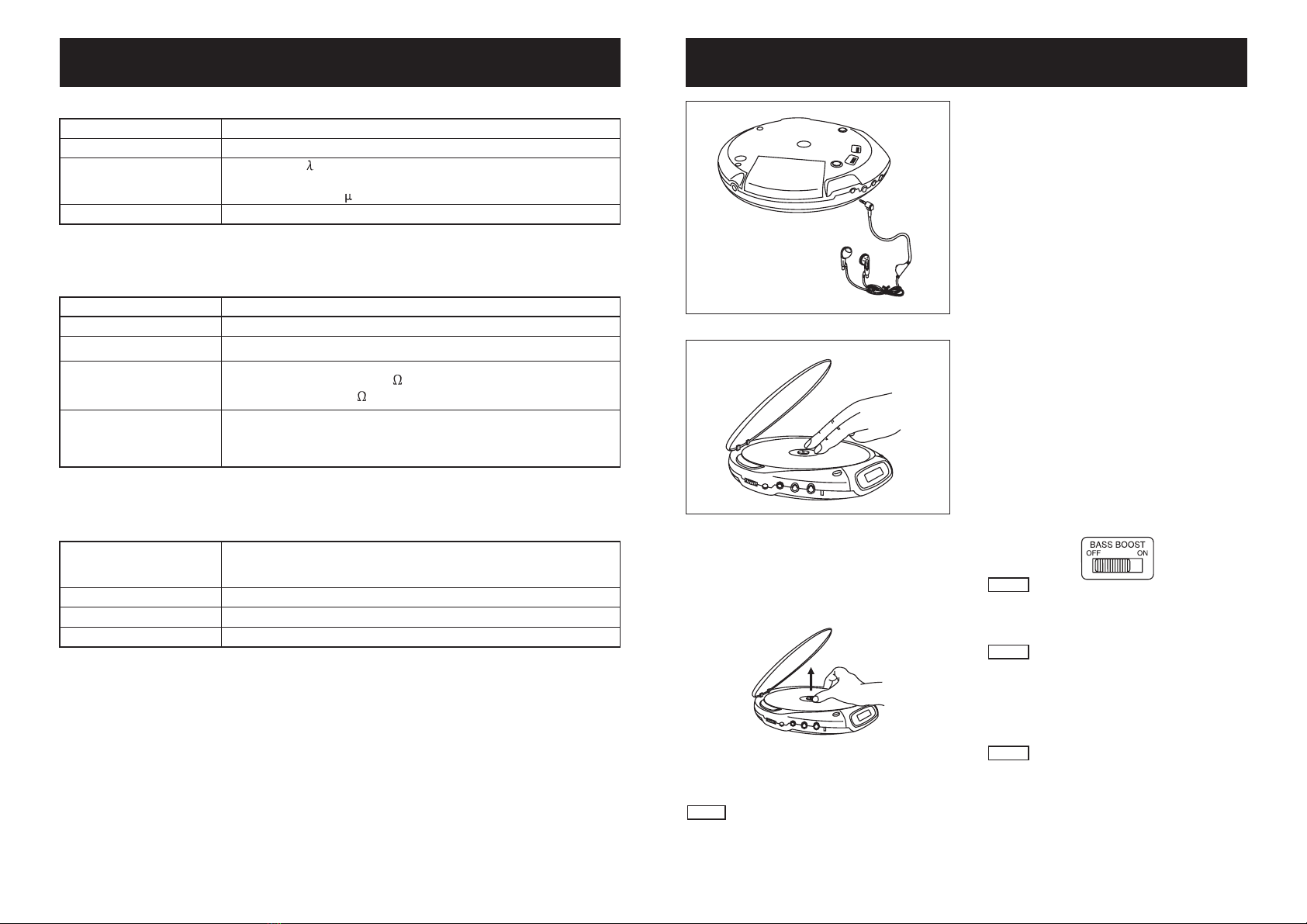 $\lambda$

$\mu$

$\Omega$

$\Omega$

BASS BOOST
OFF ON