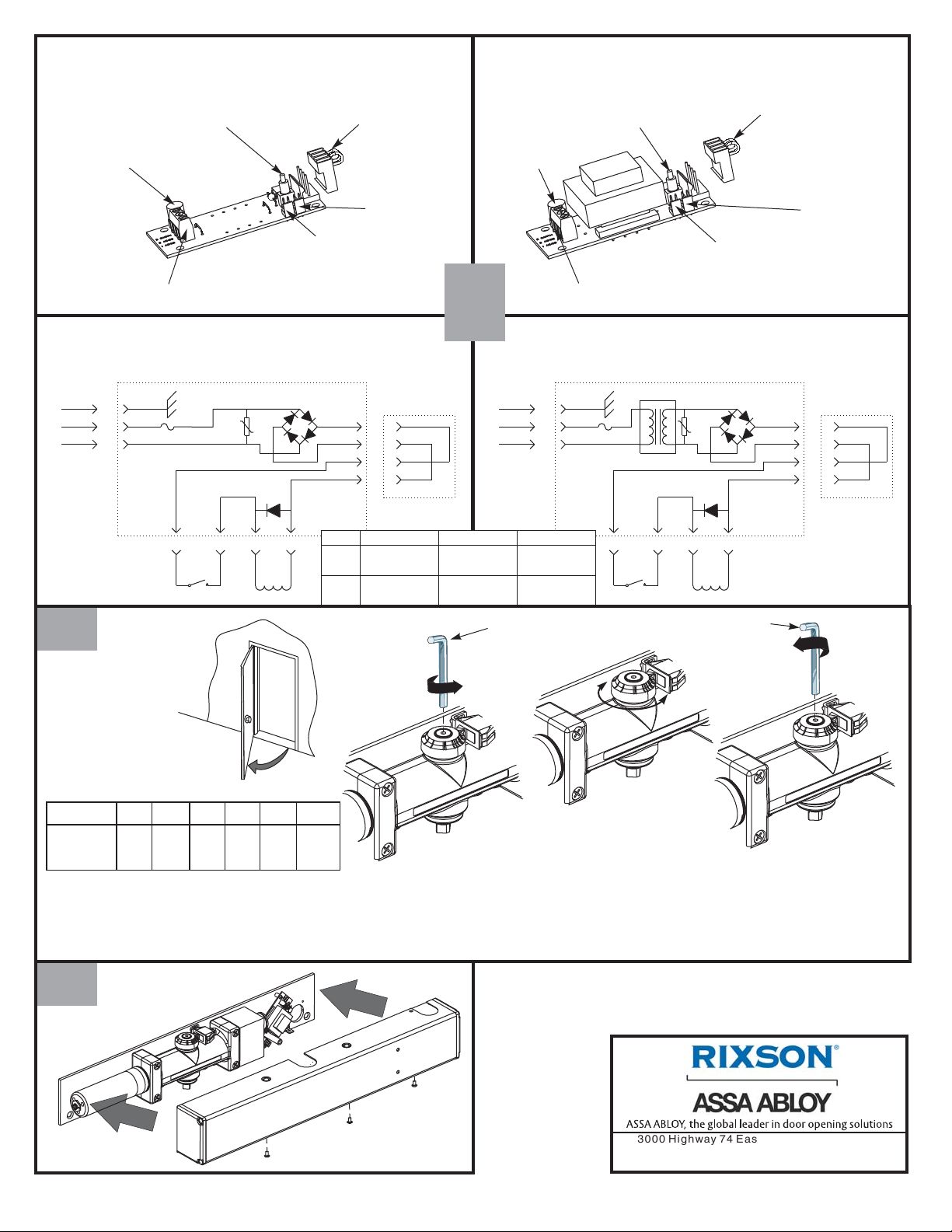 RIXSON®

ASSA ABLOY

ASSA ABLOY, the global leader in door opening solutions

3000 Highway 74 Eas