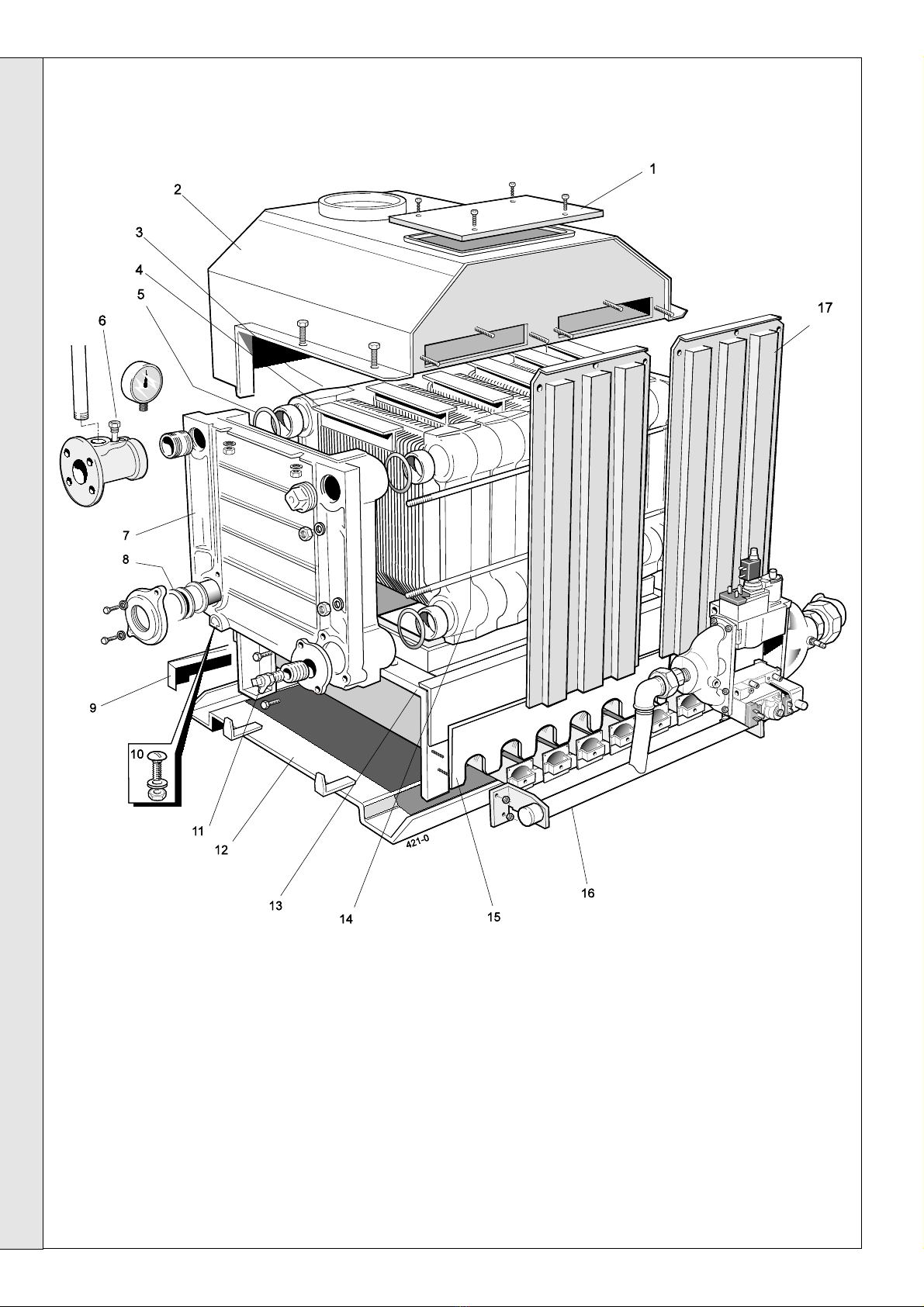 1
2
3
4
5
6
17
7
8
9
10
11
12
421-0
13
14
15
16