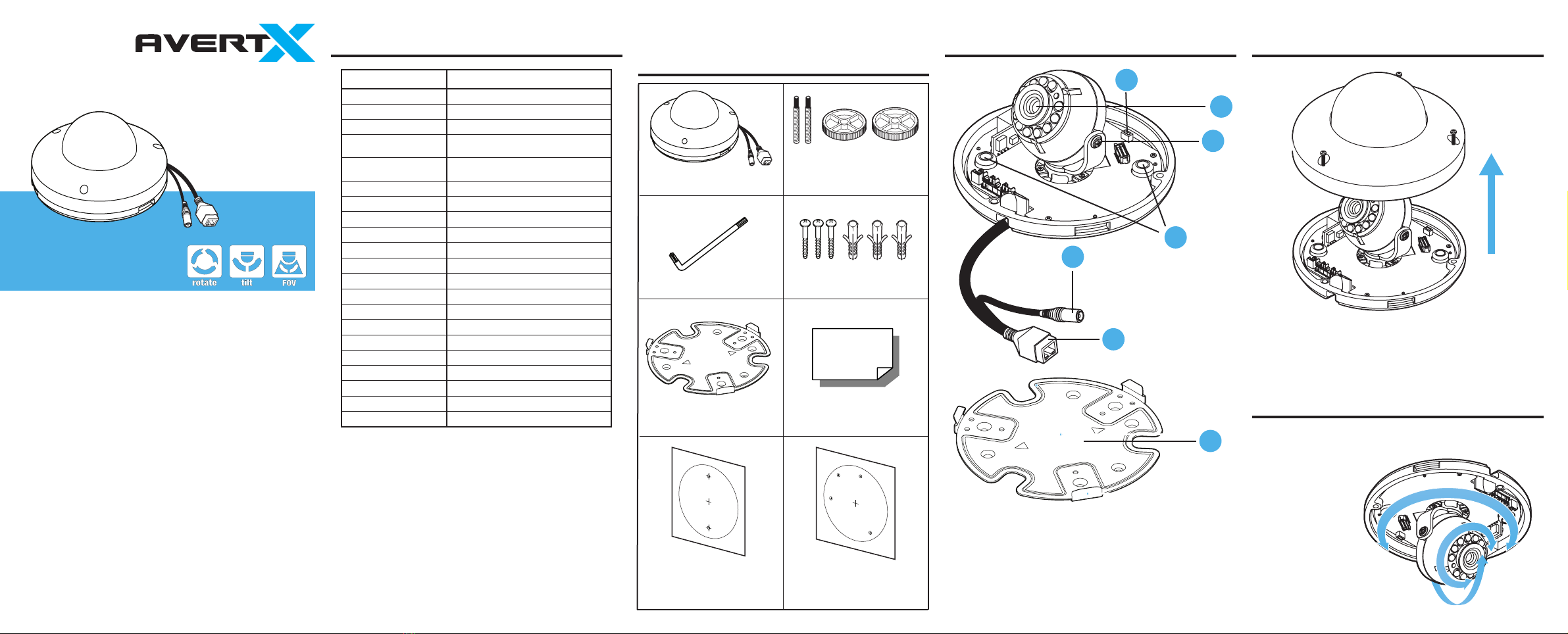 AVERTX

rotate tilt FOV