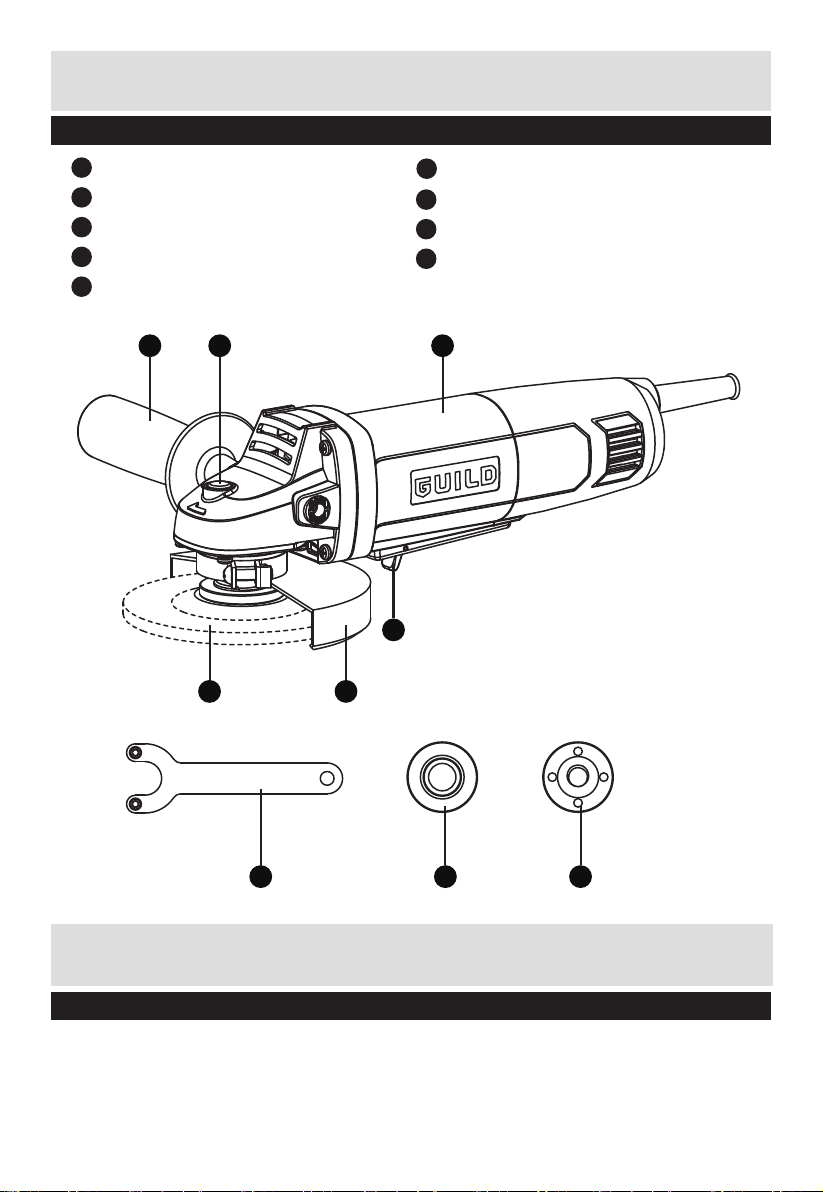 GUILD