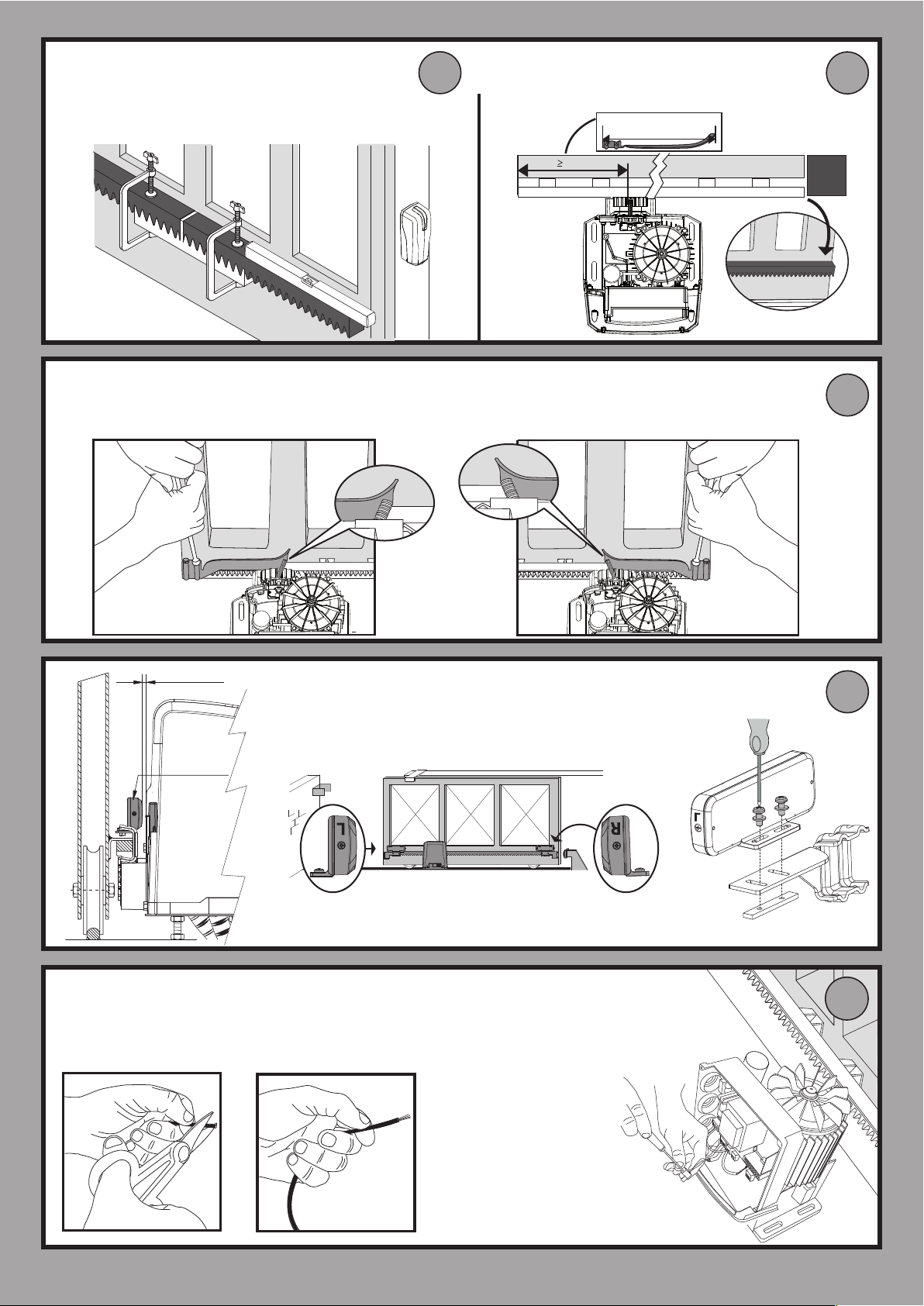 ≥

L

R

L