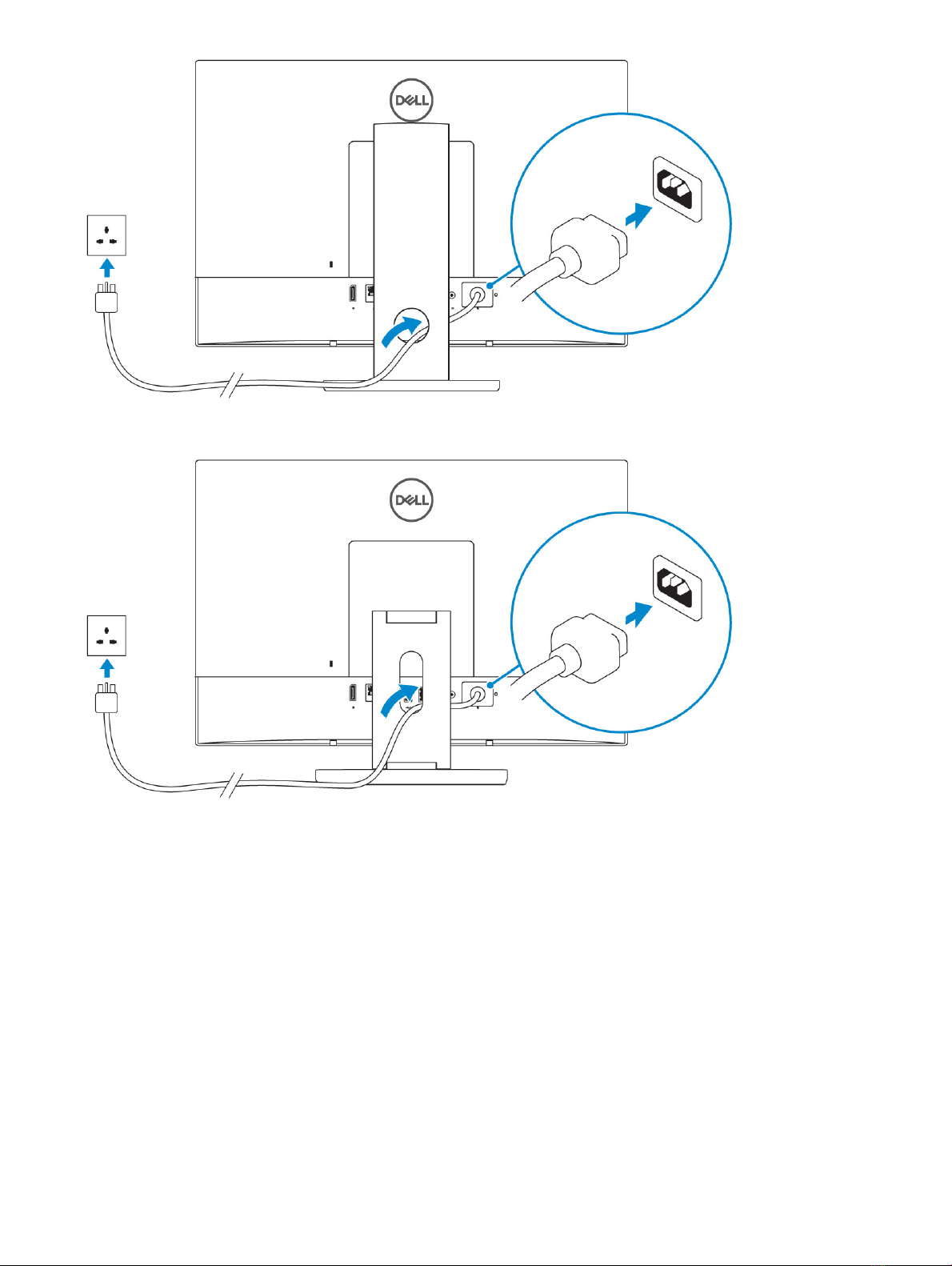 DELL

DELL