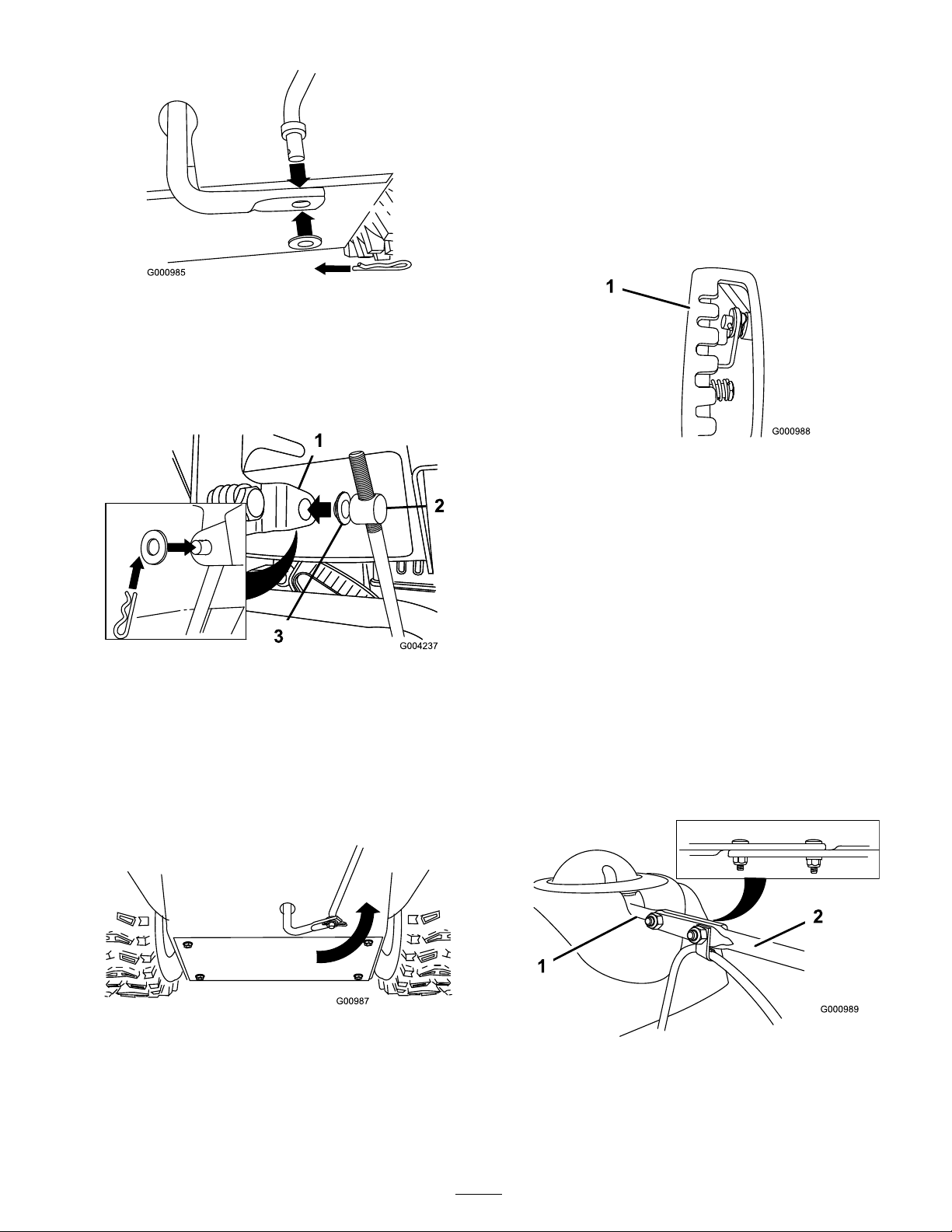 G000985

1

G000988

1

2

3

G004237

G00987

1

2

G000989