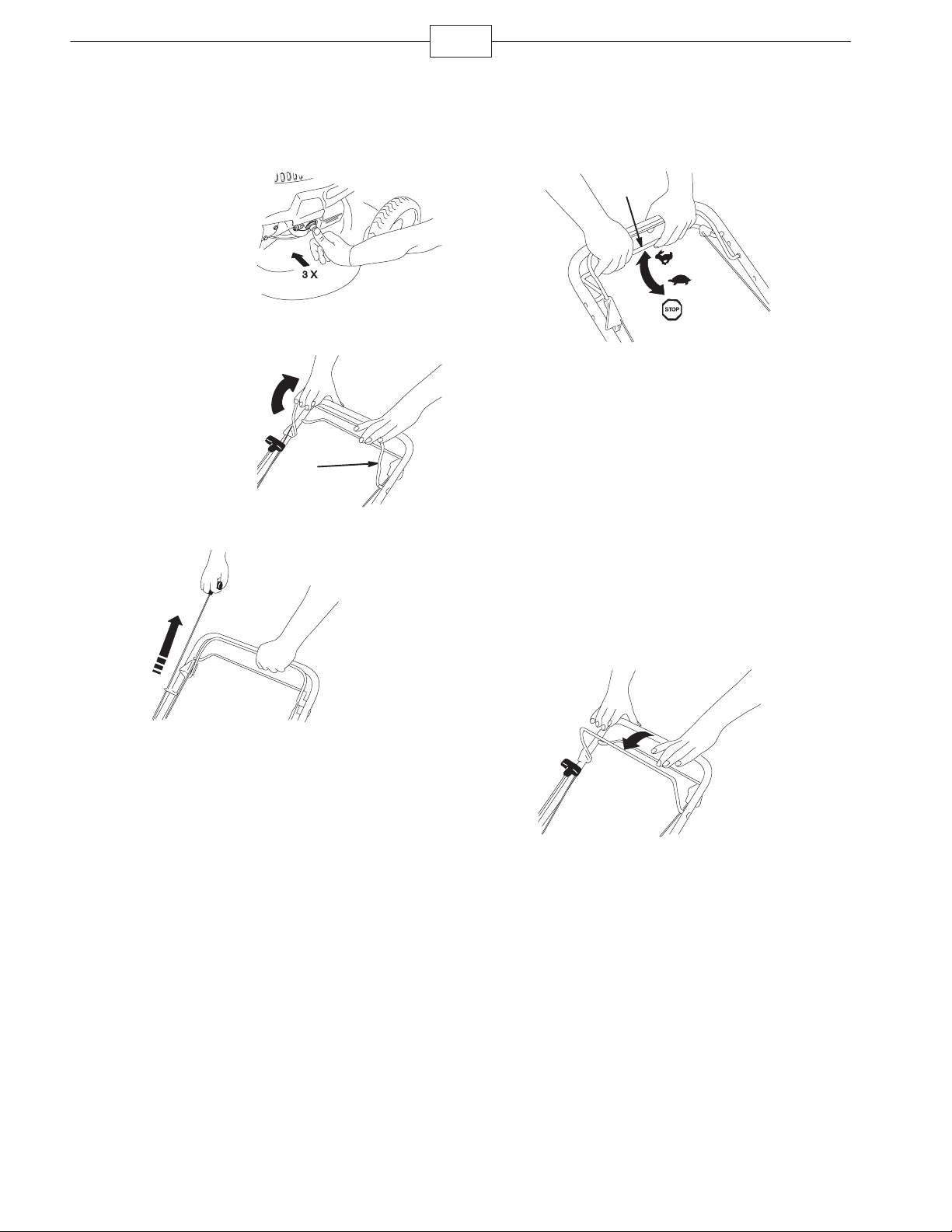 3 X

STOP