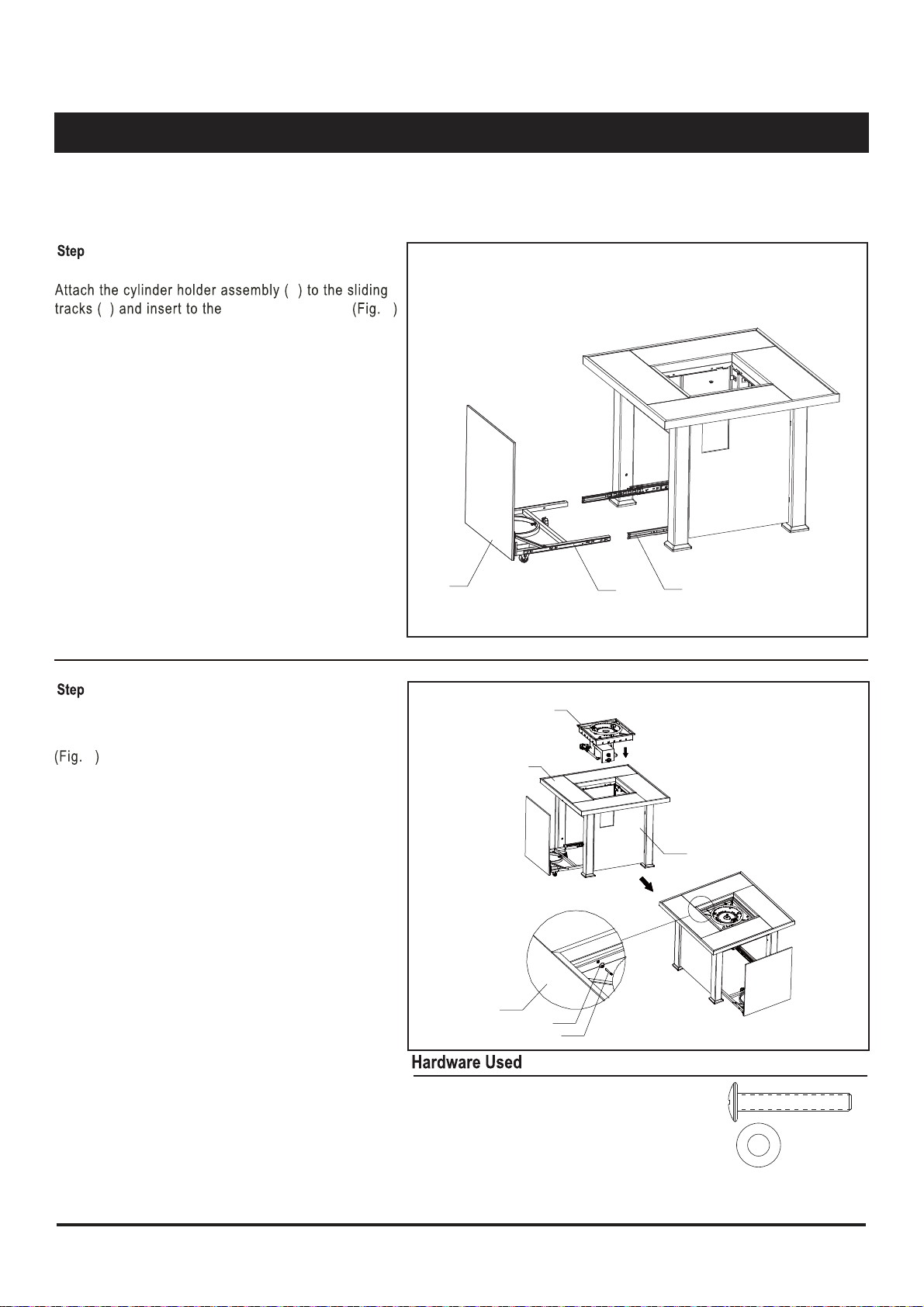 Step

Attach the cylinder holder assembly ( ) to the sliding tracks ( ) and insert to the (Fig. )

Step

(Fig. )

Hardware Used