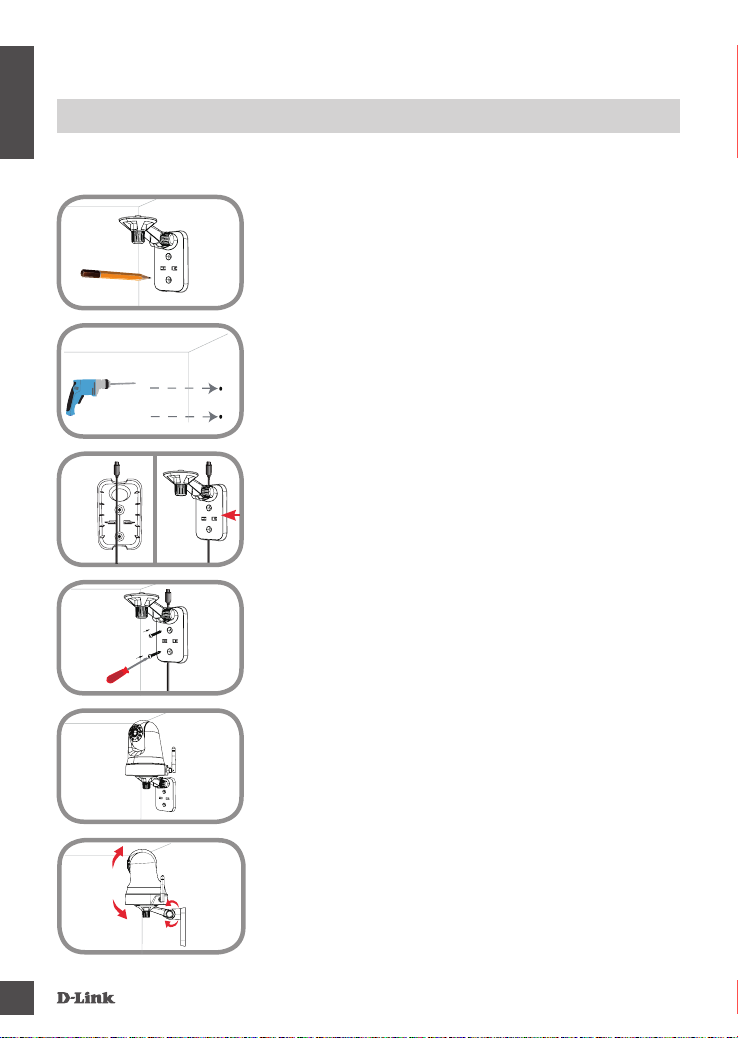 D-Link