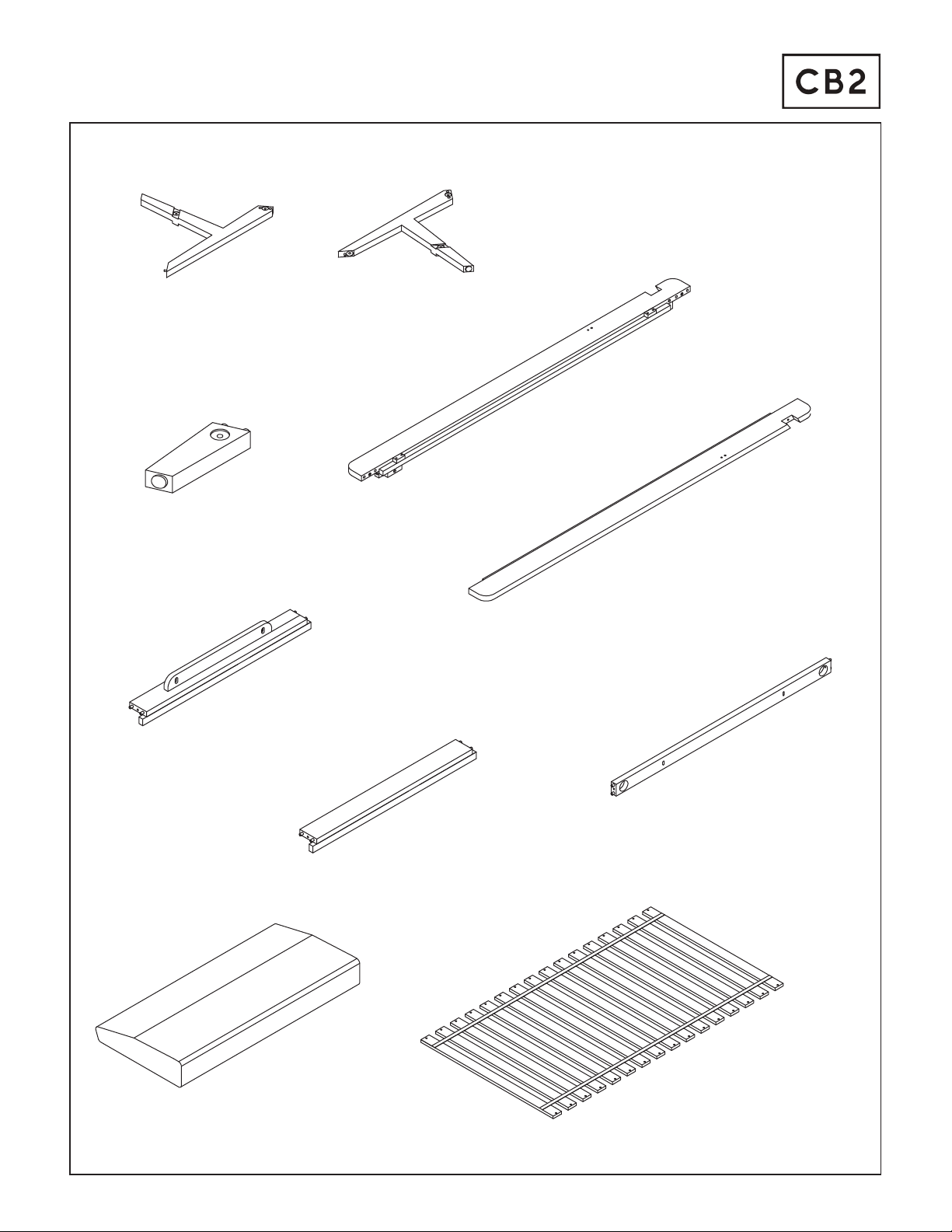 CB2