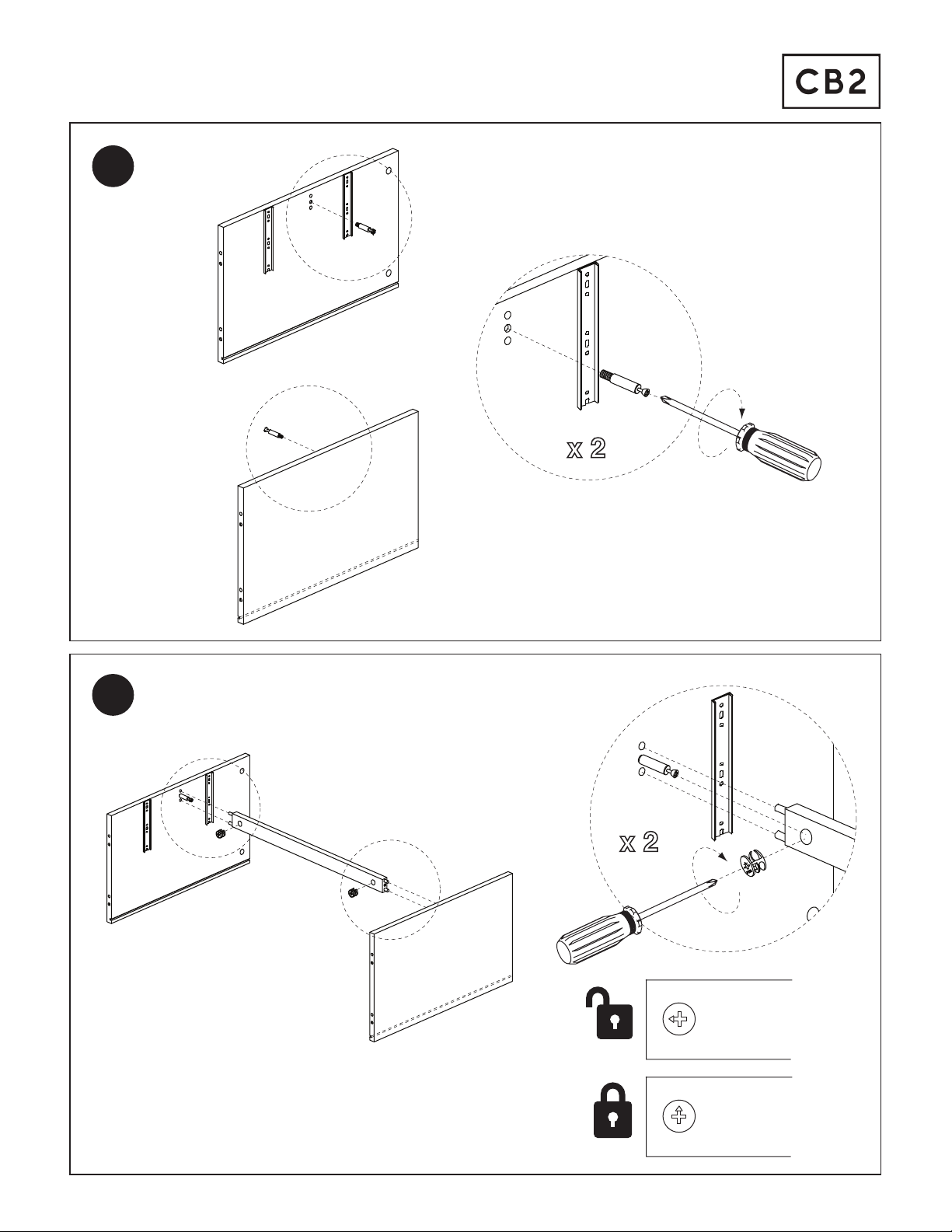 CB2

x 2

x 2