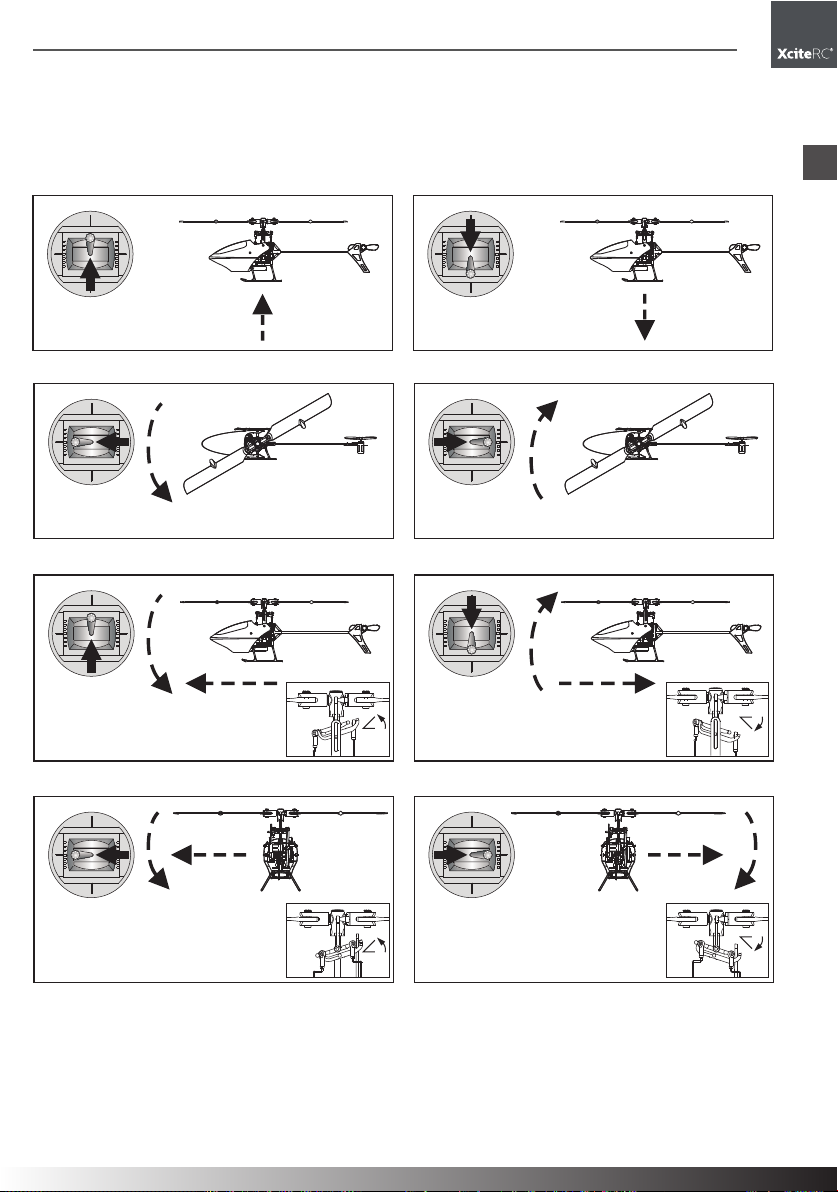 XciteRC®