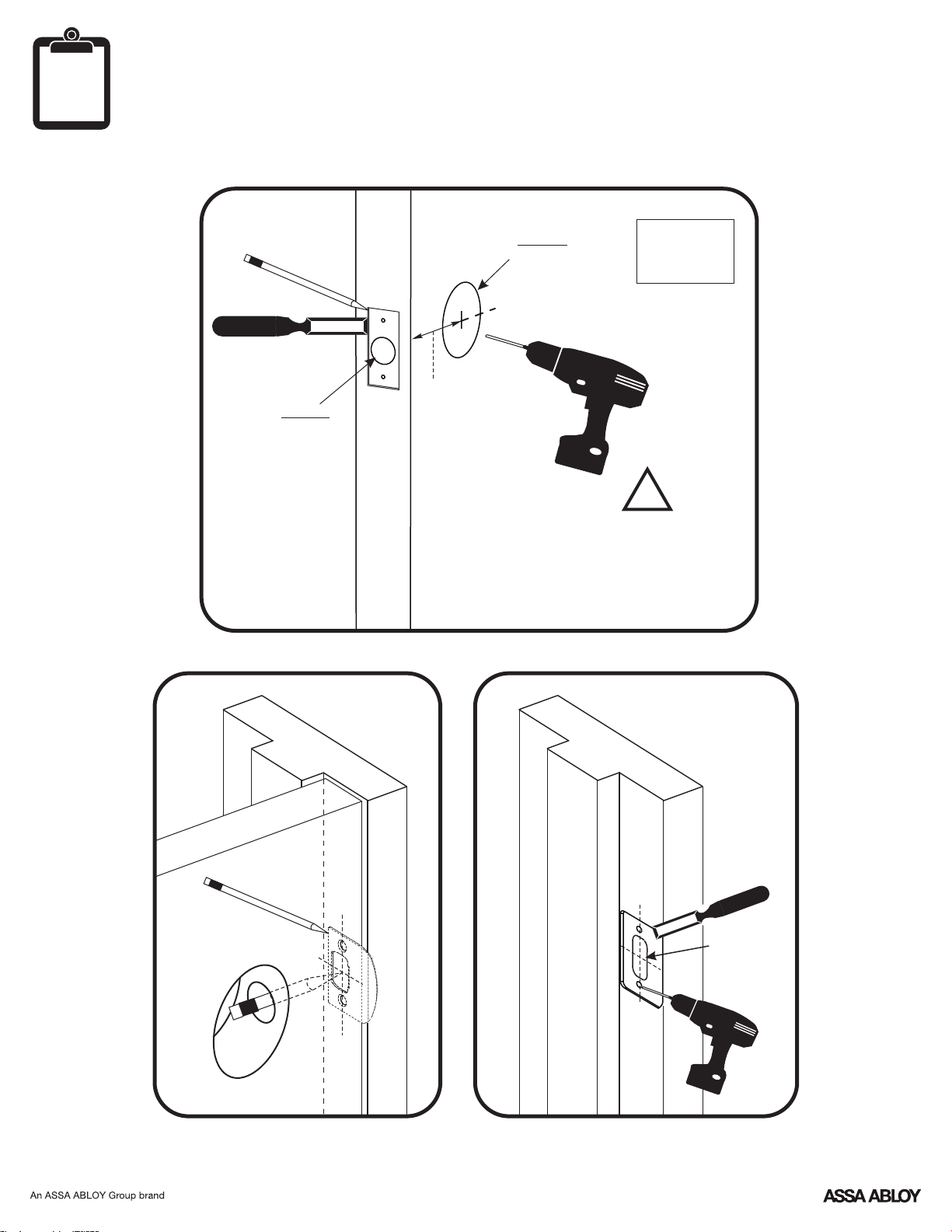 An ASSA ABLOY Group brand

ASSA ABLOY