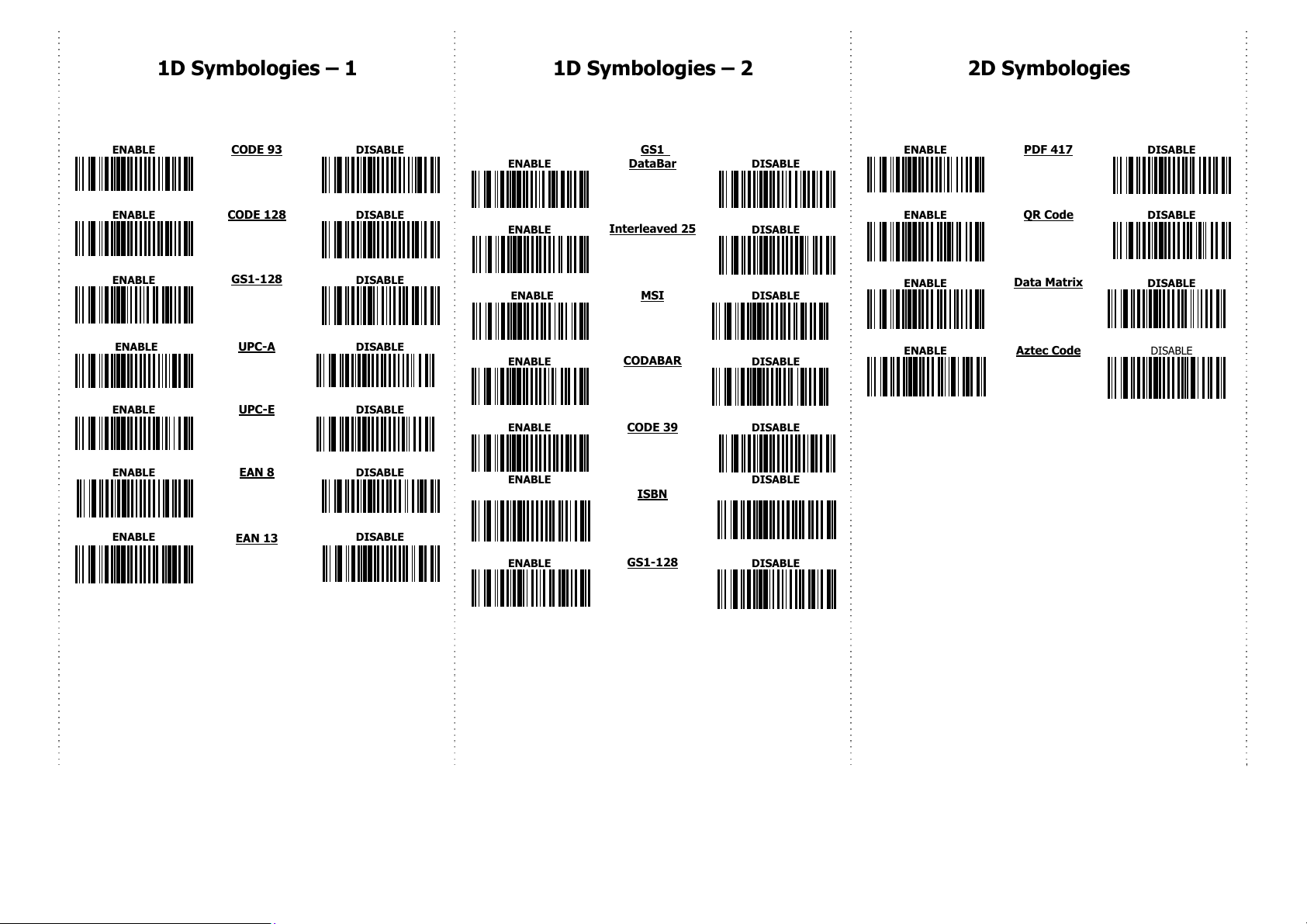 1D Symbologies – 1

ENABLE
CODE 93
DISABLE

ENABLE
CODE 128
DISABLE

ENABLE
GS1-128
DISABLE

ENABLE
UPC-A
DISABLE

ENABLE
UPC-E
DISABLE

ENABLE
EAN 8
DISABLE

ENABLE
EAN 13
DISABLE

1D Symbologies – 2

ENABLE
GS1 DataBar
DISABLE

ENABLE
Interleaved 25
DISABLE

ENABLE
MSI
DISABLE

ENABLE
CODABAR
DISABLE

ENABLE
CODE 39
DISABLE

ENABLE
ISBN
DISABLE

ENABLE
GS1-128
DISABLE

2D Symbologies

ENABLE
PDF 417
DISABLE

ENABLE
QR Code
DISABLE

ENABLE
Data Matrix
DISABLE

ENABLE
Aztec Code
DISABLE