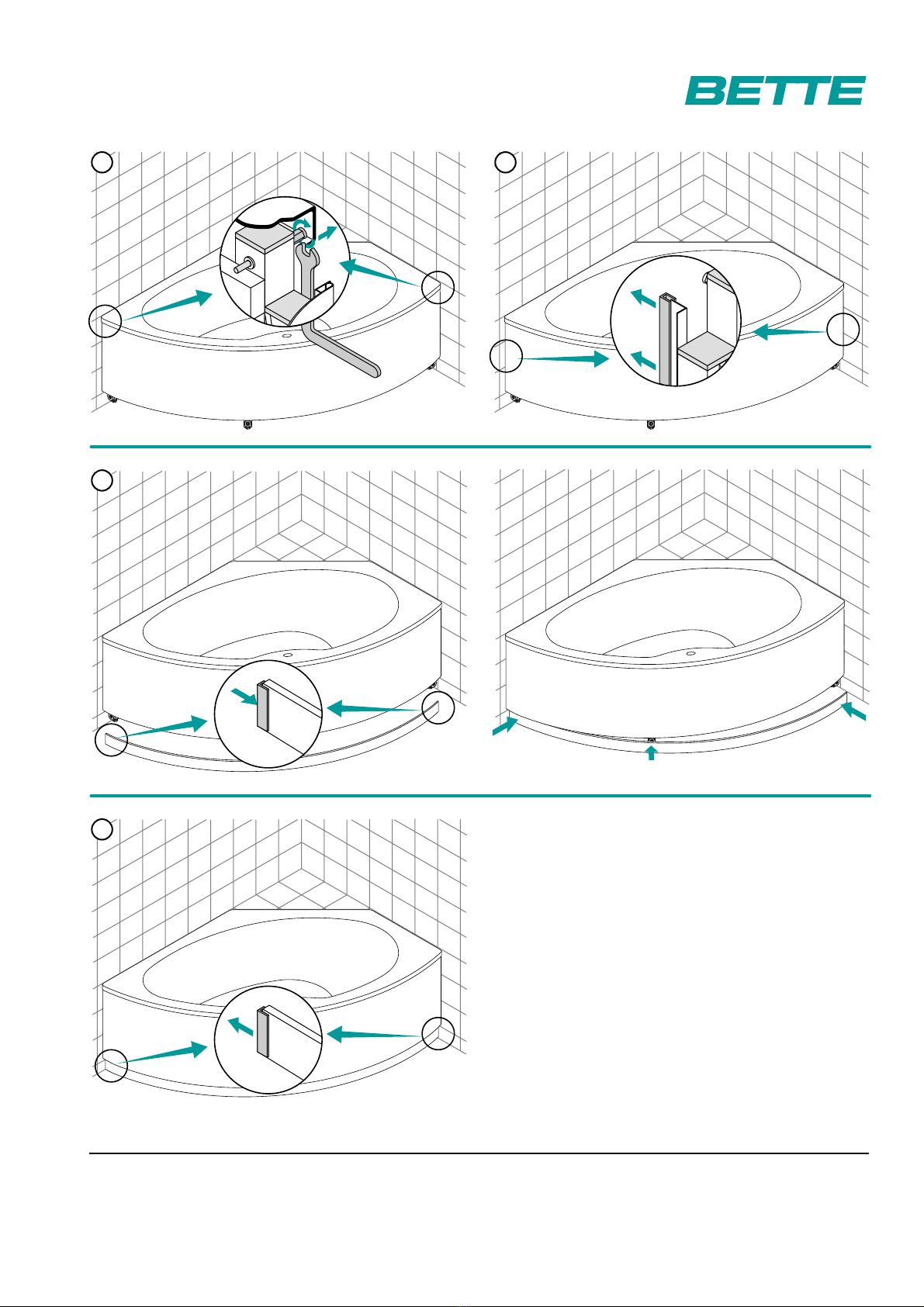 BETTE