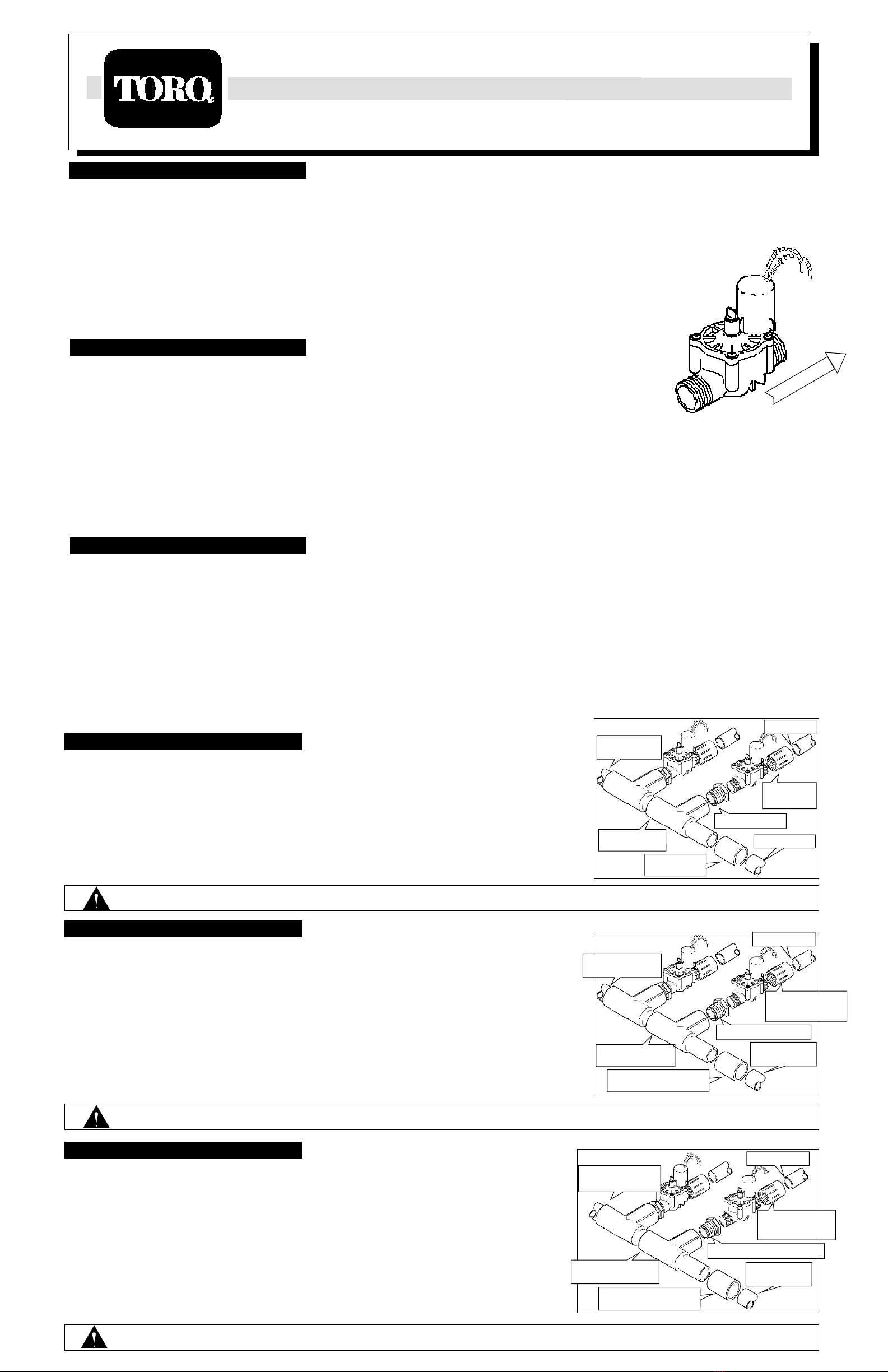 TORO®