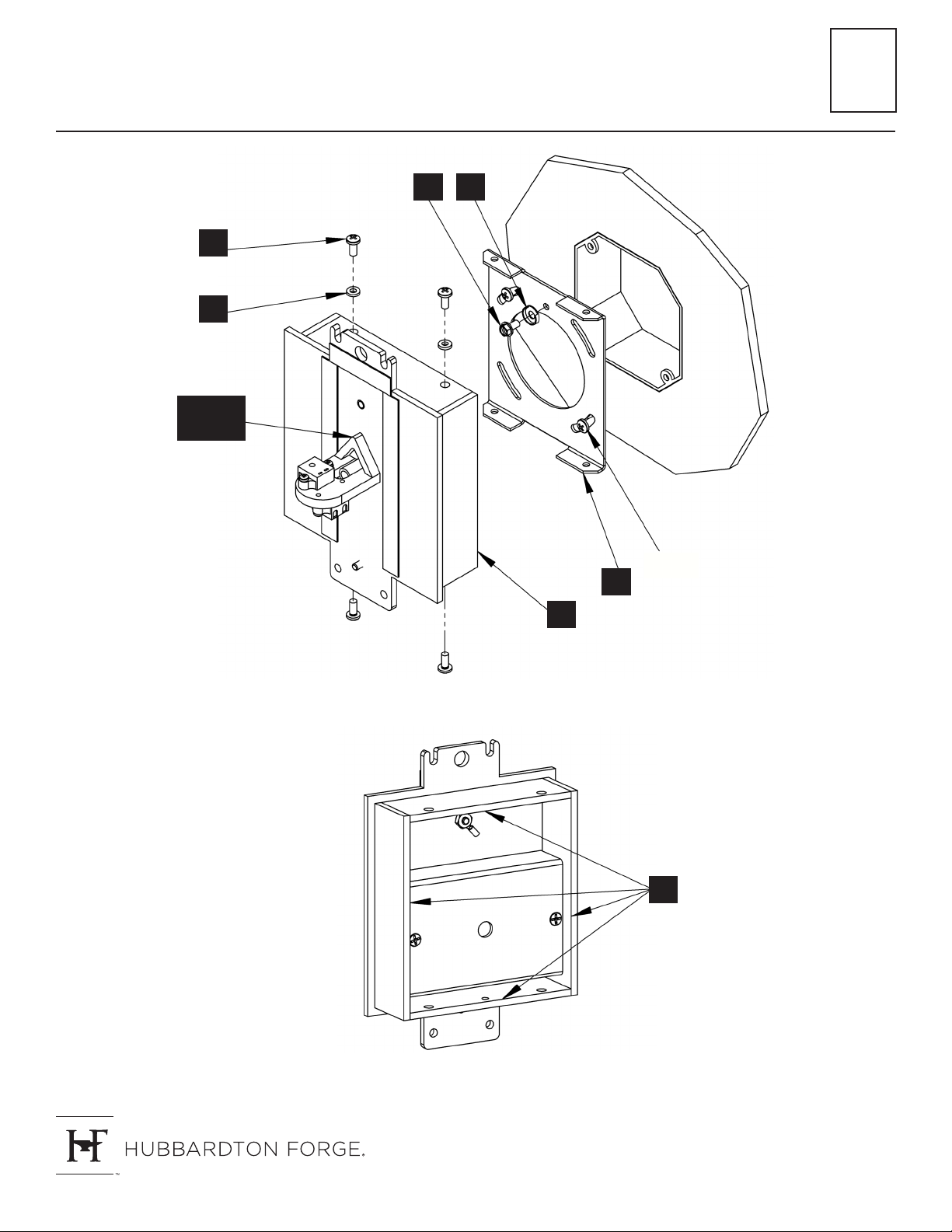 HF HUBBARDTON FORGE.

™