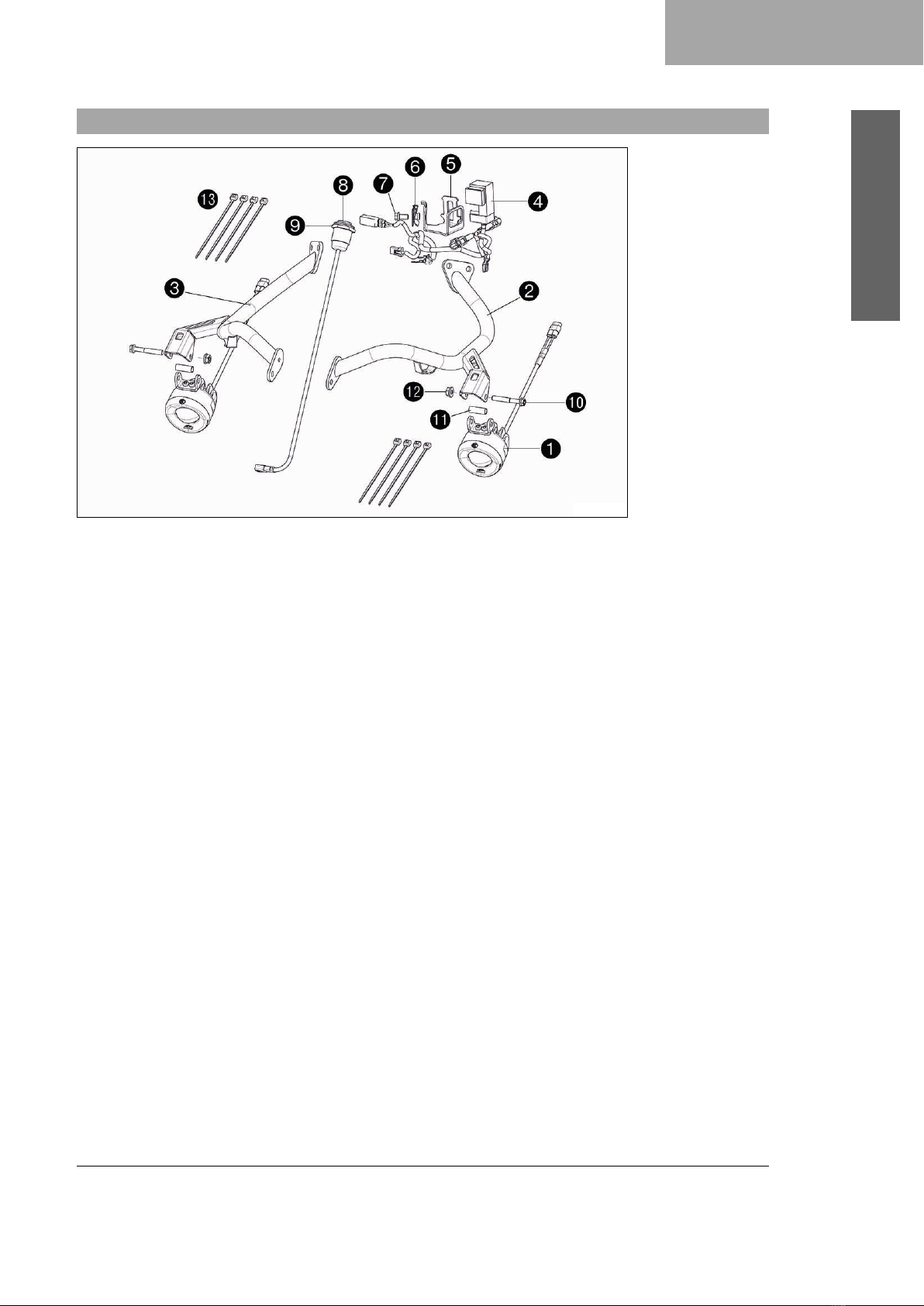 13

8

7

6

5

4

9

3

2

12

10

11

1