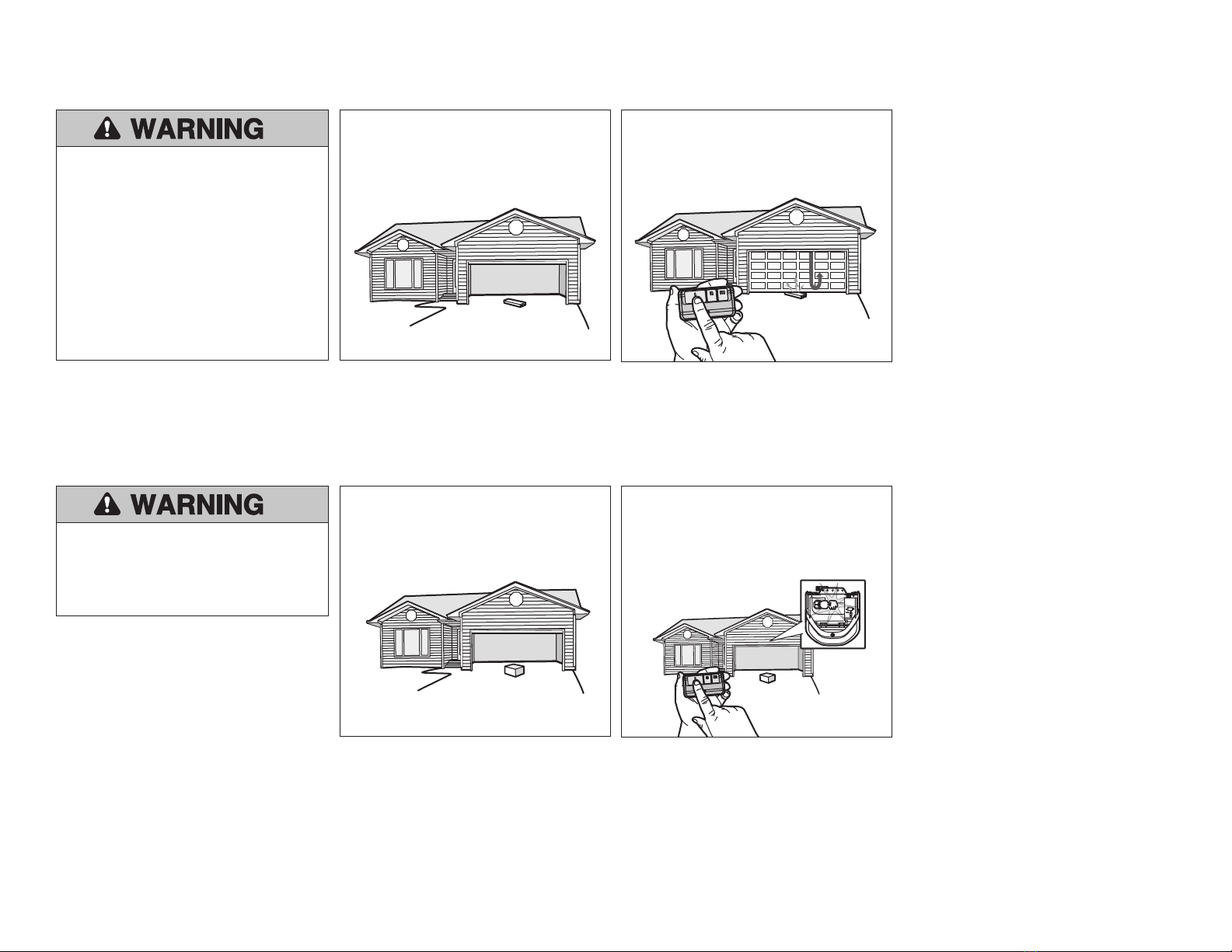 WARNING

WARNING