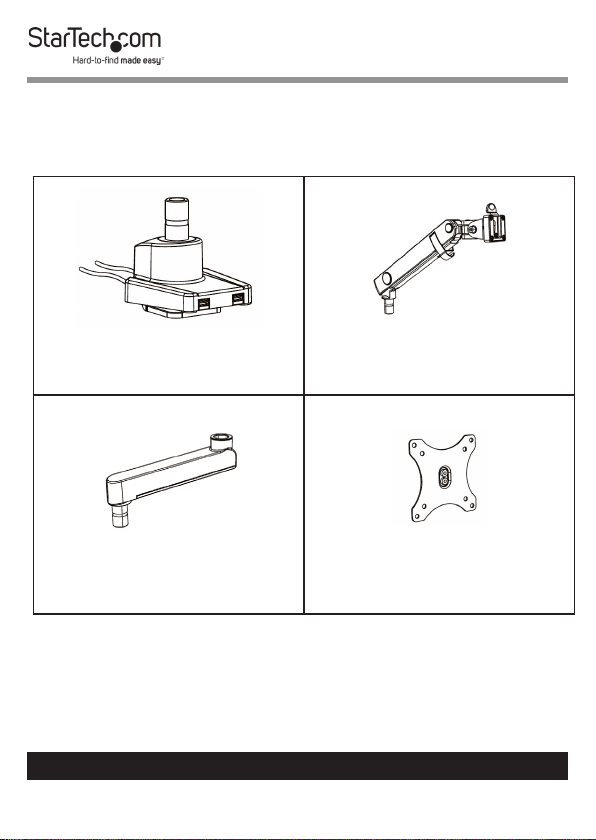 StarTech.com
Hard-to-find made easy®