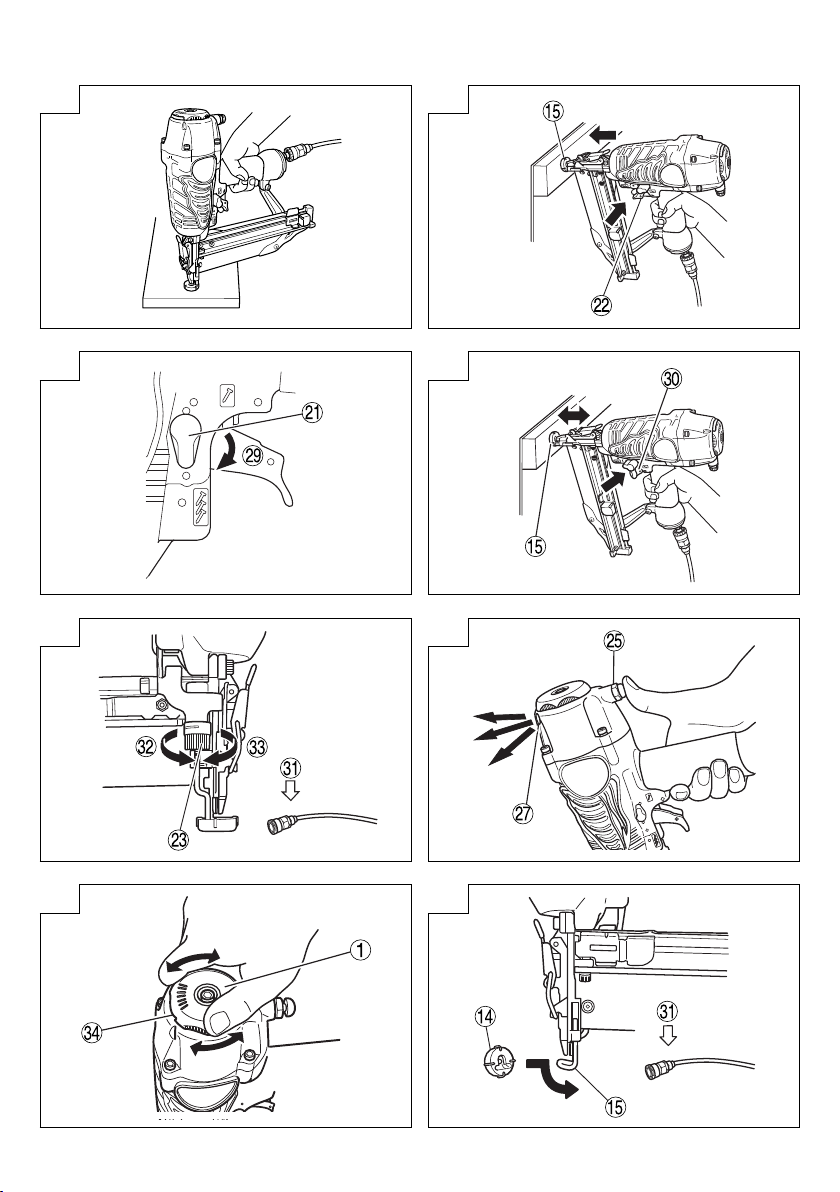 15

22

21

29

30

15

32

33

31

23

25

27

1

34

14

31

15