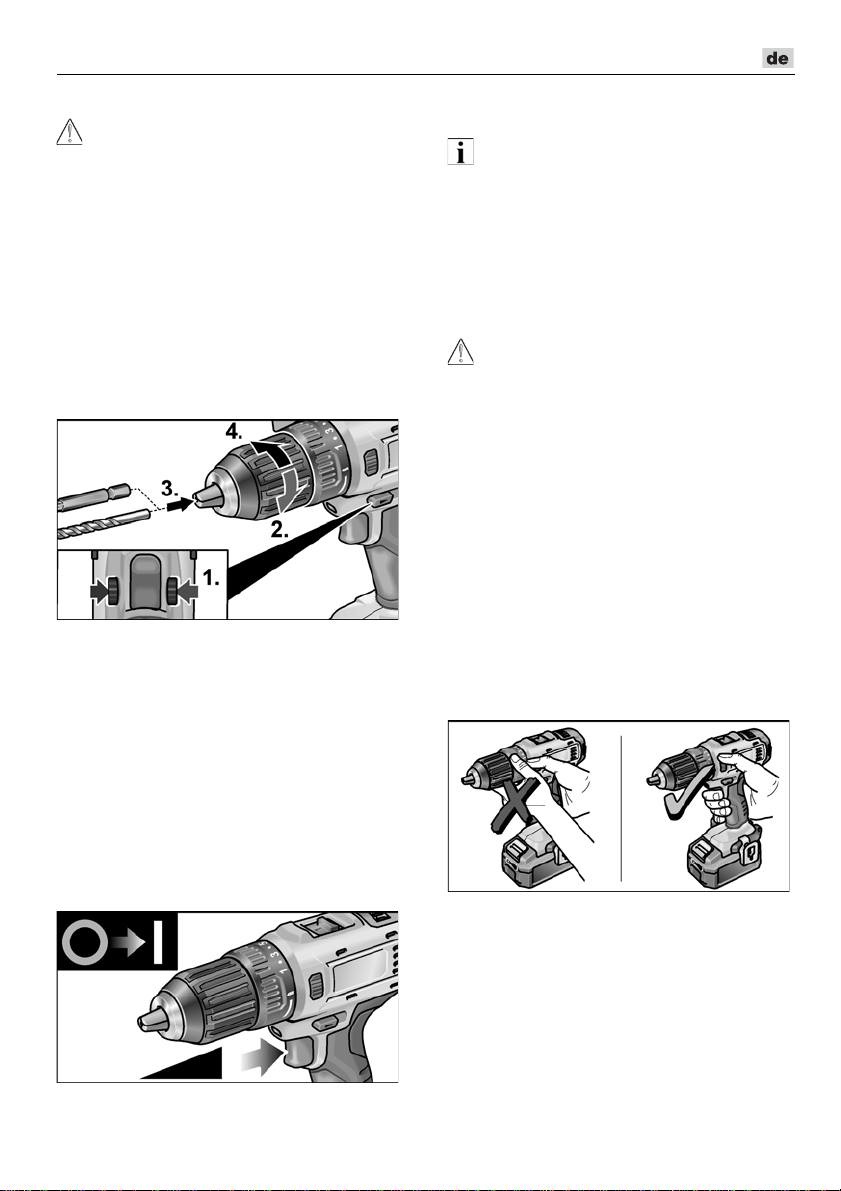 de

4.

3.

2.

1.