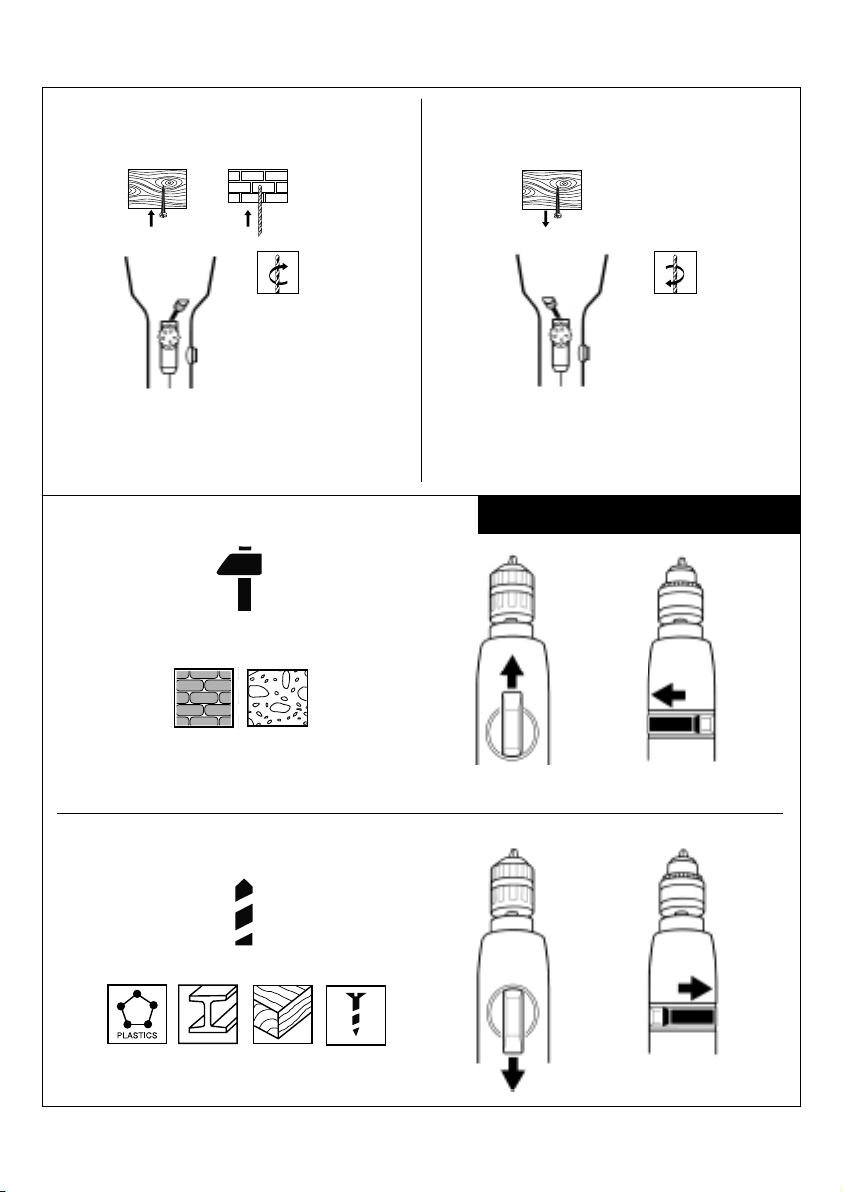 PLASTICS