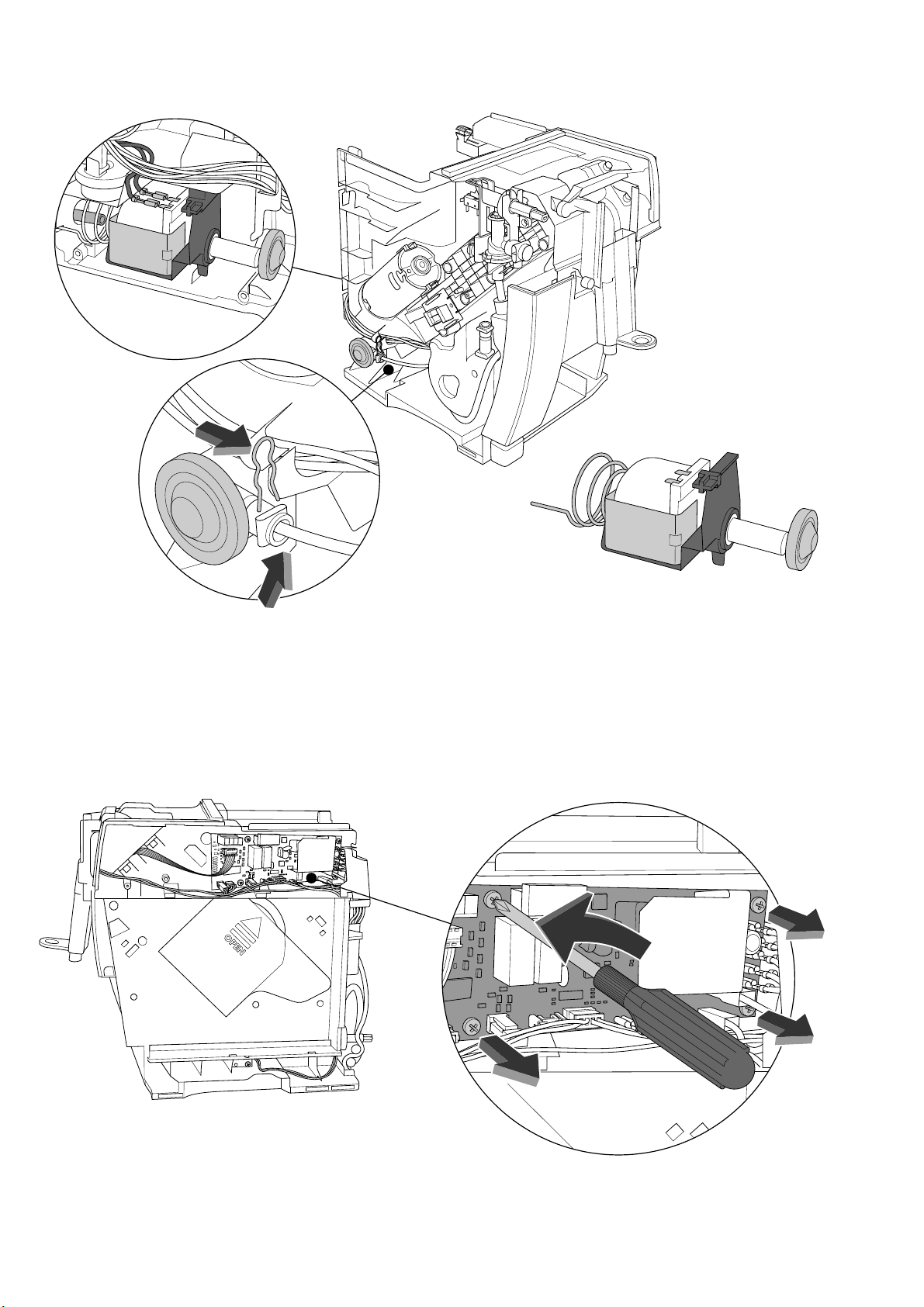 OPEN