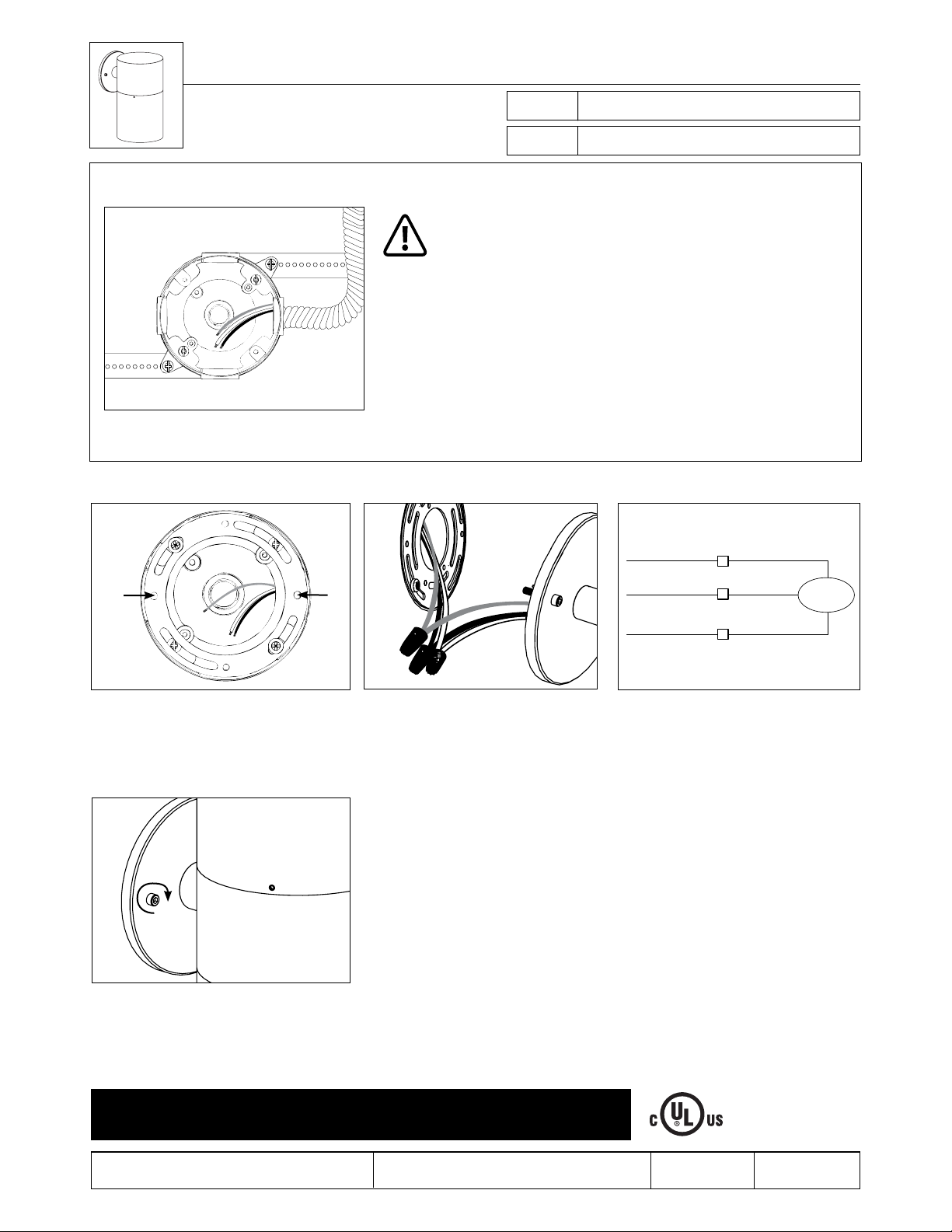 C UL US