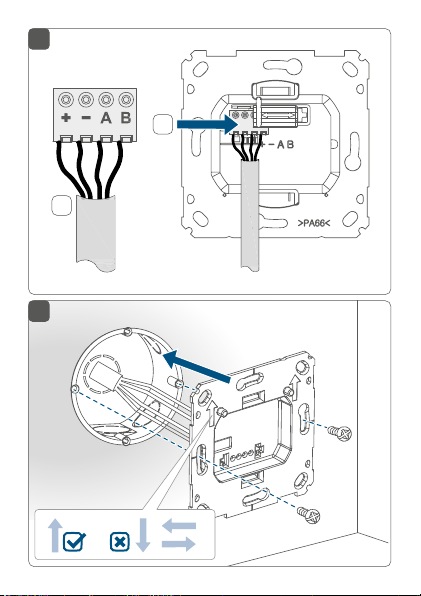 + − A B

+ − A B

>PA66<