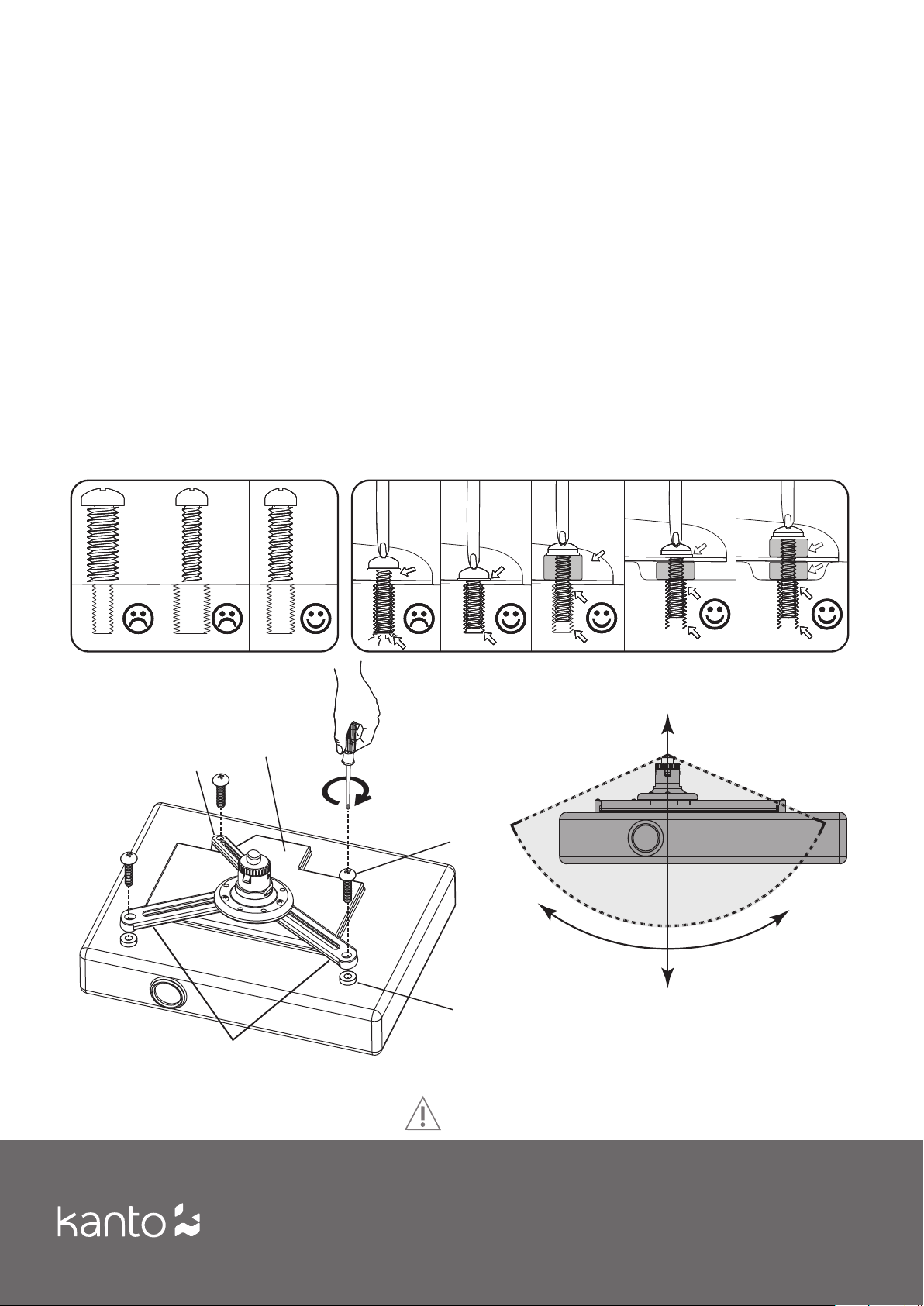 kanto